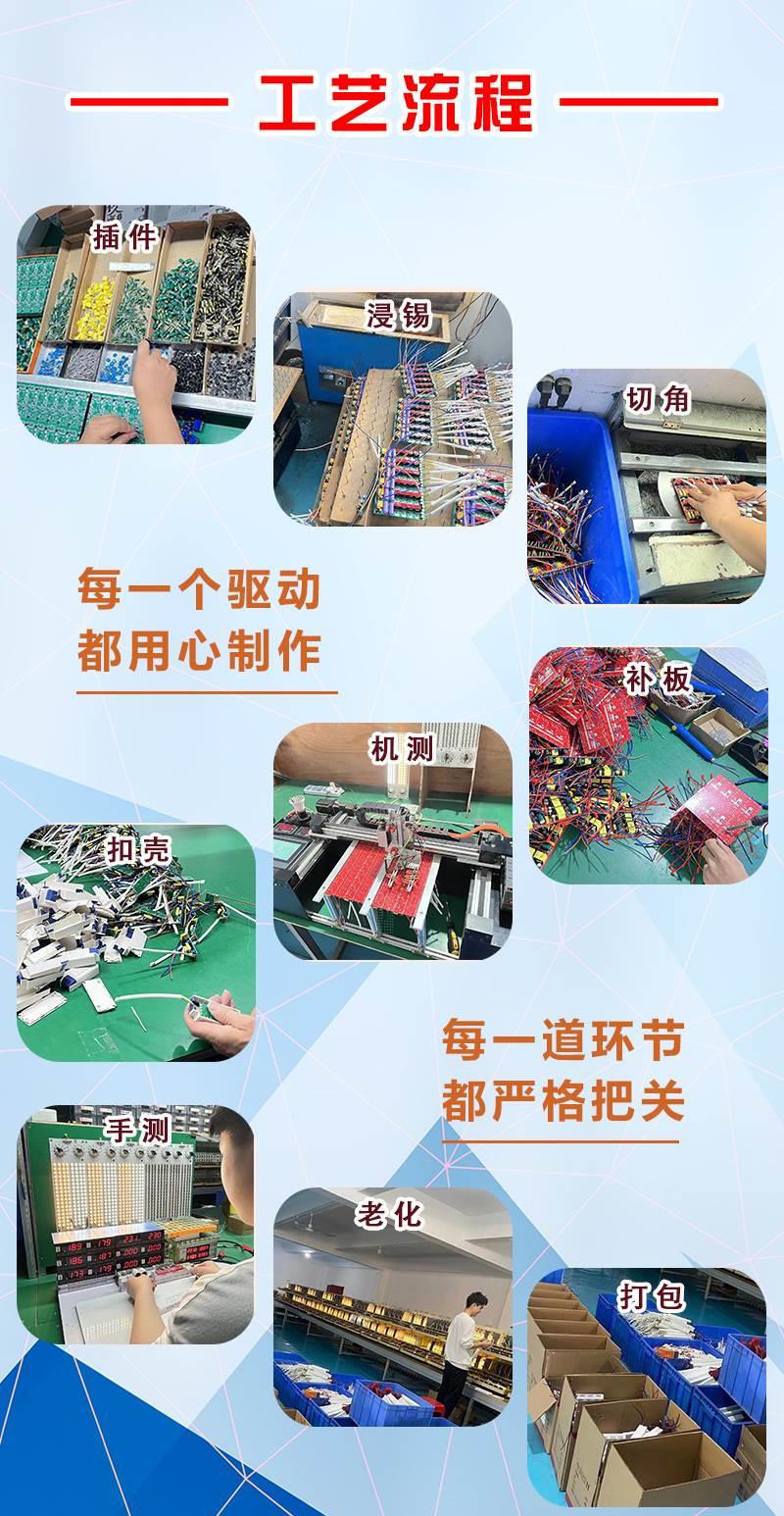 工艺流程

插件

浸锡

切角

每一个驱动
都用心制作

补板

机测

扣壳

每一道环节
都严格把关

手测

老化

打包