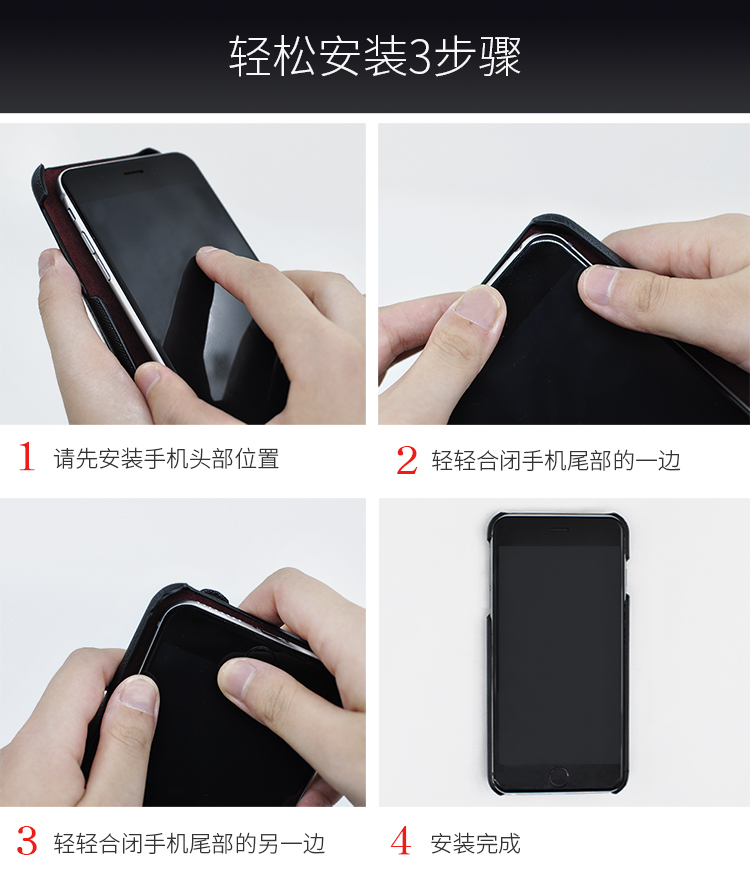 轻松安装3步骤

1 请先安装手机头部位置

2 轻轻合闭手机尾部的一边

3 轻轻合闭手机尾部的另一边

4 安装完成