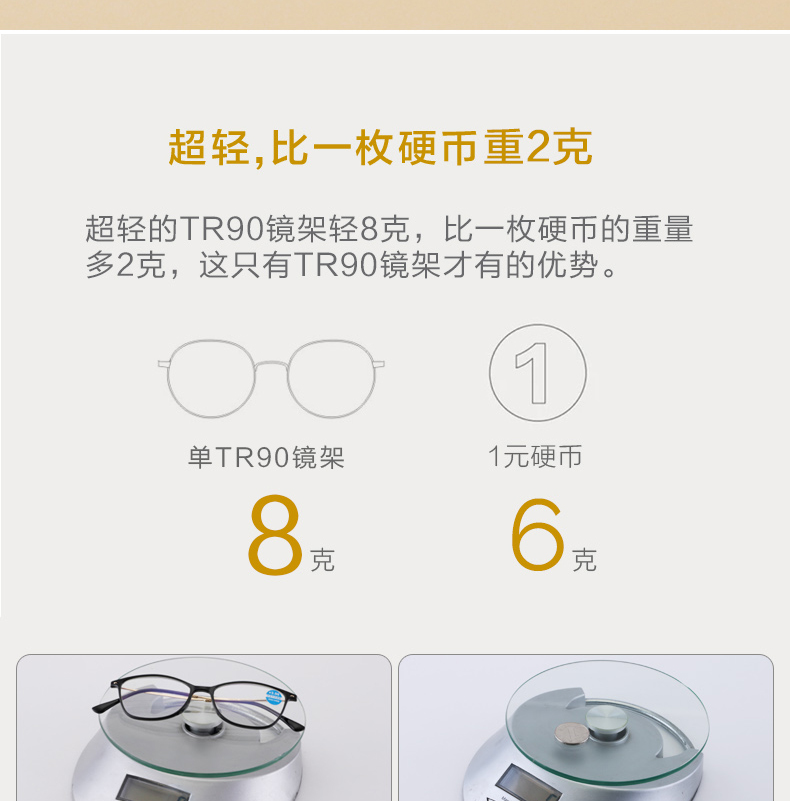 超轻,比一枚硬币重2克

超轻的TR90镜架轻8克，比一枚硬币的重量多2克，这只有TR90镜架才有的优势。

1

单TR90镜架

1元硬币

8克

6克