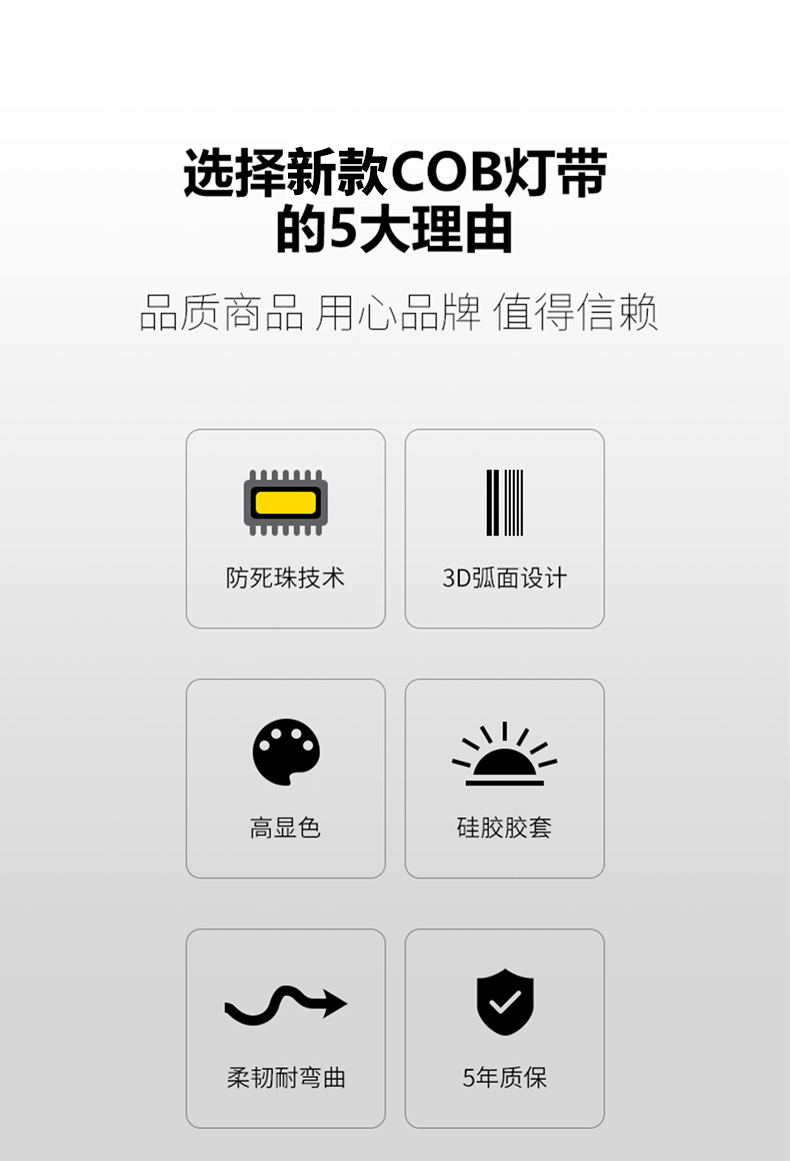 选择新款COB灯带
的5大理由

品质商品 用心品牌 值得信赖

防死珠技术

3D弧面设计

高显色

硅胶胶套

柔韧耐弯曲

5年质保