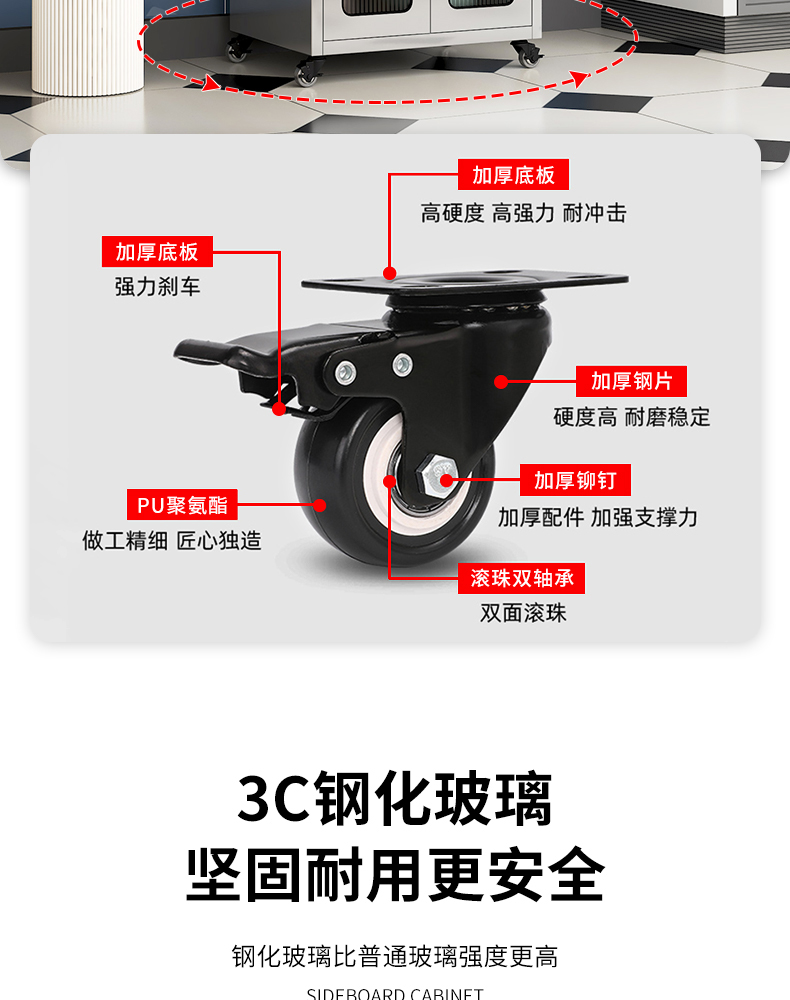 加厚底板
高硬度 高强力 耐冲击

加厚底板
强力刹车

加厚钢片
硬度高 耐磨稳定

加厚铆钉
加厚配件 加强支撑力

PU聚氨酯
做工精细 匠心独造

滚珠双轴承
双面滚珠

3C钢化玻璃
坚固耐用更安全

钢化玻璃比普通玻璃强度更高

SIDEBOARD CABINET