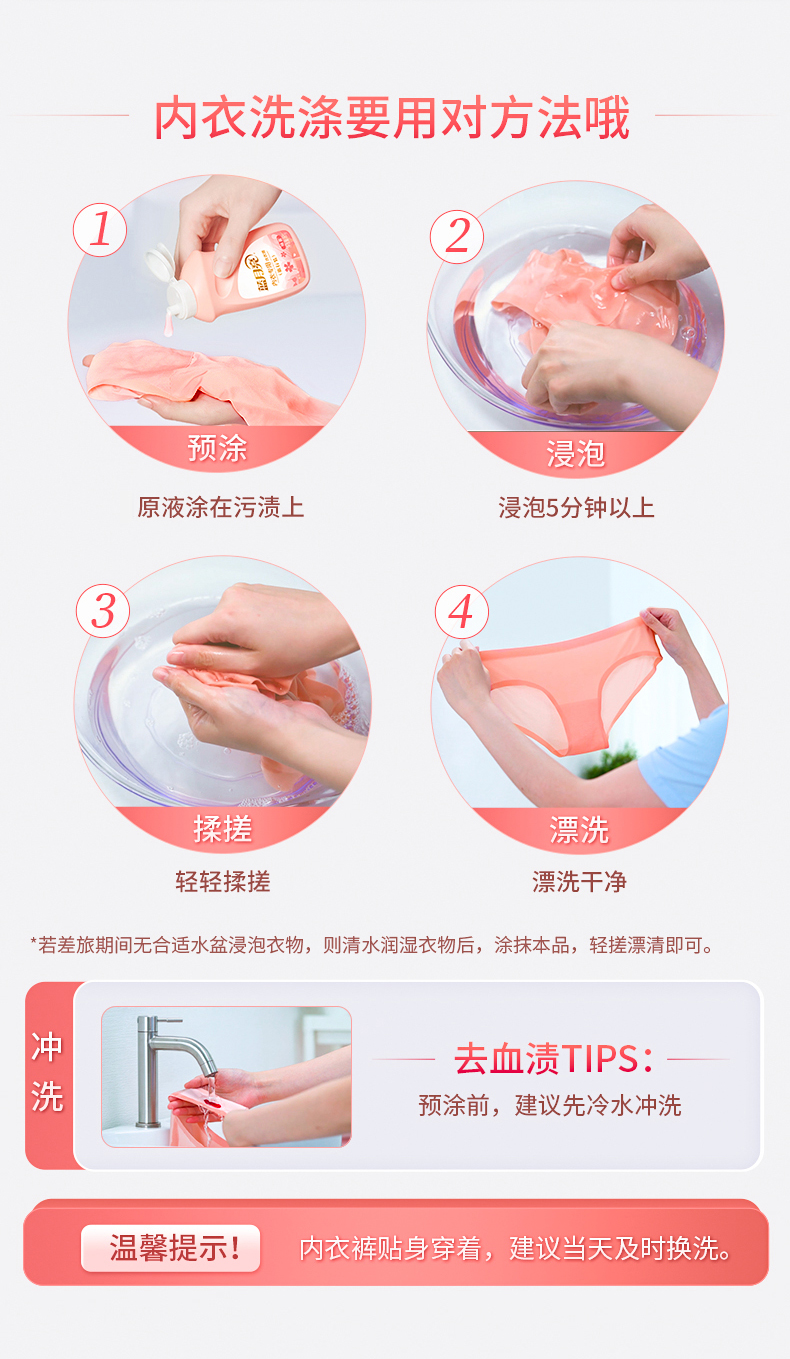 内衣洗涤要用对方法哦

1
预涂
原液涂在污渍上

2
浸泡
浸泡5分钟以上

3
揉搓
轻轻揉搓

4
漂洗
漂洗干净

*若差旅期间无合适水盆浸泡衣物，则清水润湿衣物后，涂抹本品，轻搓漂清即可。

冲洗

去血渍TIPS：
预涂前，建议先冷水冲洗

温馨提示！ 内衣裤贴身穿着，建议当天及时换洗。