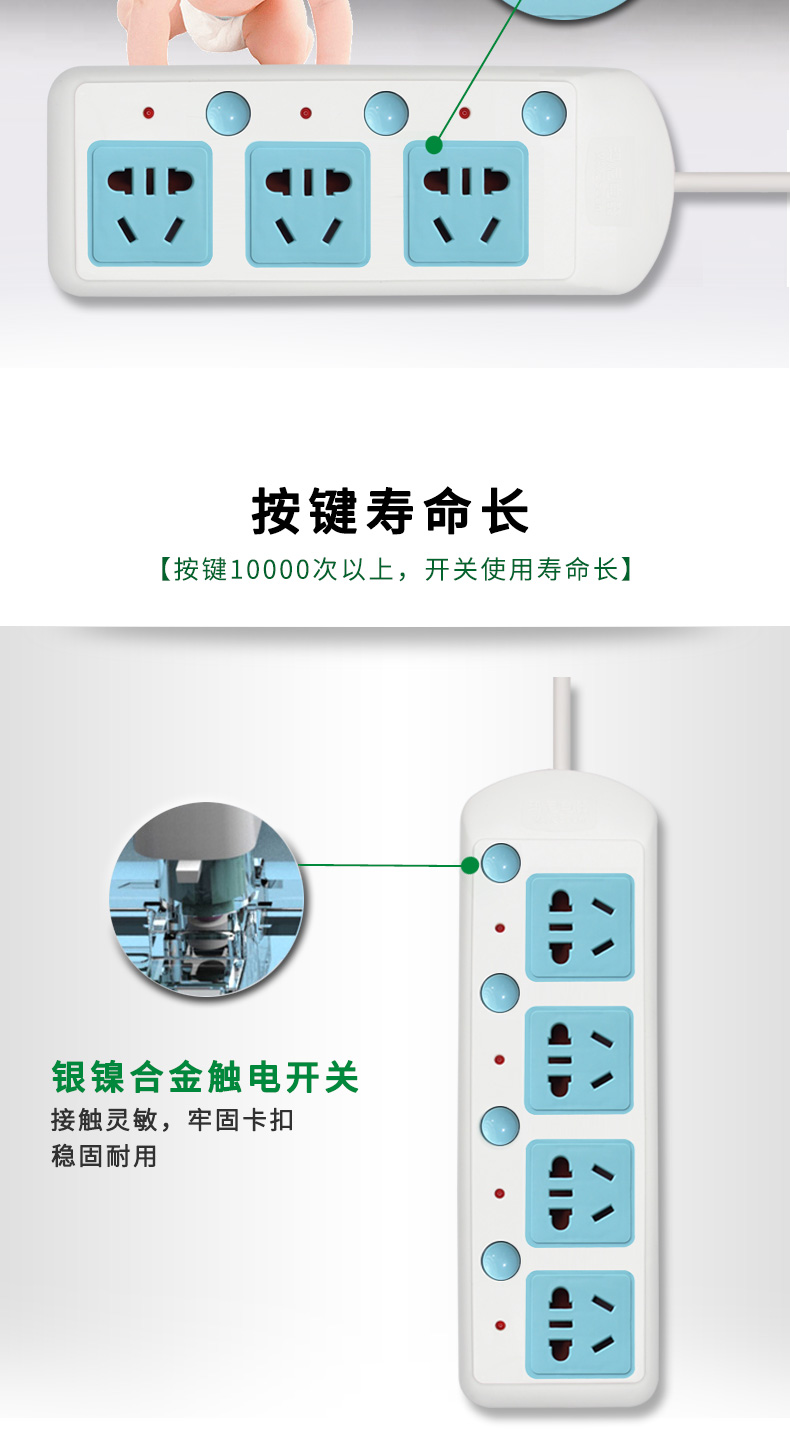 按键寿命长

【按键10000次以上，开关使用寿命长】

银镍合金触电开关

接触灵敏，牢固卡扣
稳固耐用