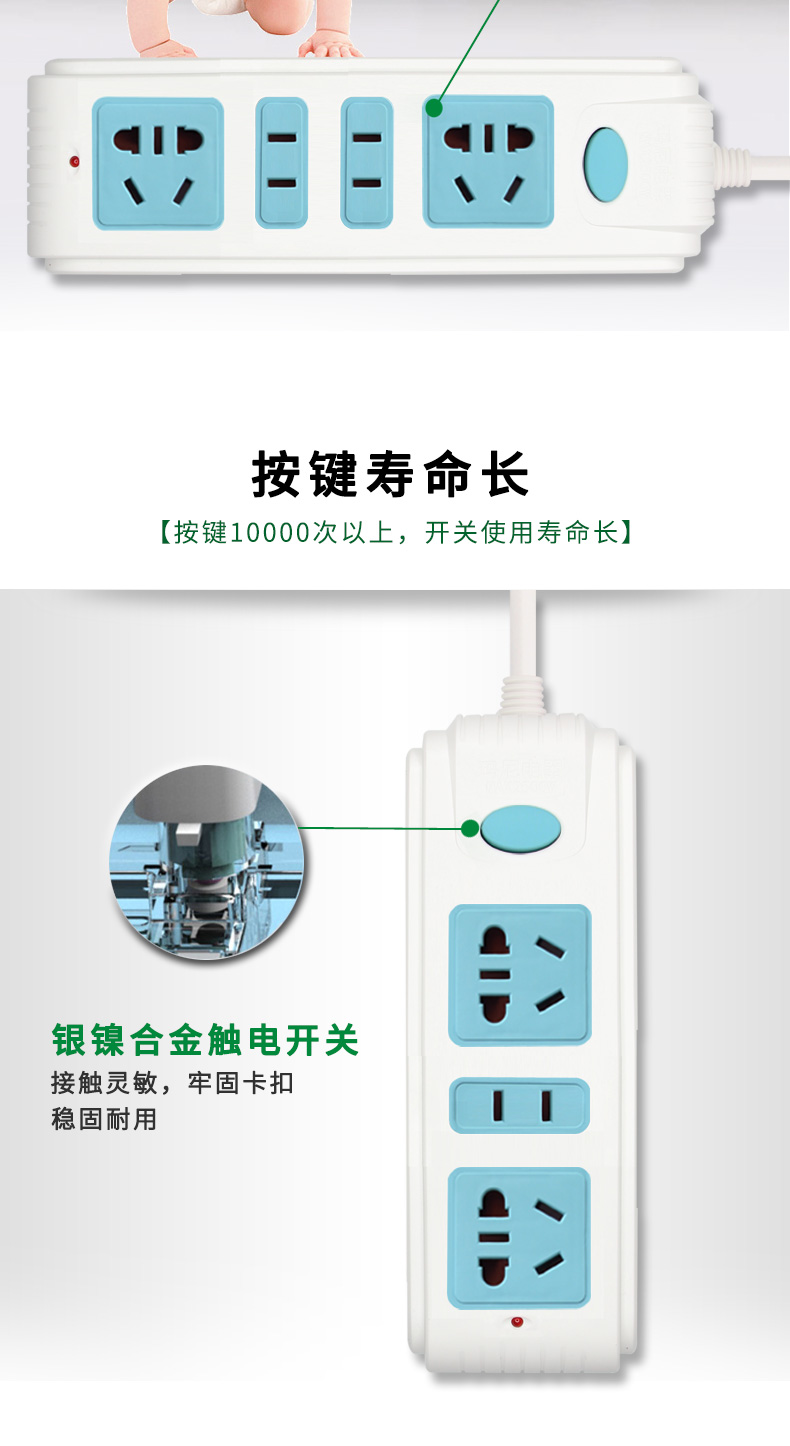 按键寿命长

【按键10000次以上，开关使用寿命长】

银镍合金触电开关

接触灵敏，牢固卡扣
稳固耐用