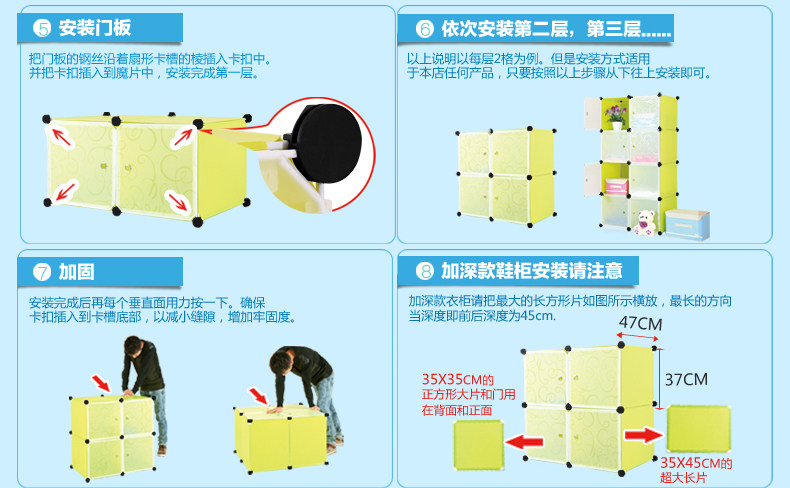 ⑤ 安装门板

把门板的钢丝沿着扇形卡槽的棱插入卡扣中。并把卡扣插入到魔片中，安装完成第一层。

⑥ 依次安装第二层，第三层......

以上说明以每层2格为例。但是安装方式适用于本店任何产品，只要按照以上步骤从下往上安装即可。

⑦ 加固

安装完成后再每个垂直面用力按一下。确保卡扣插入到卡槽底部，以减小缝隙，增加牢固度。

⑧ 加深款鞋柜安装请注意

加深款衣柜请把最大的长方形片如图所示横放，最长的方向当深度即前后深度为45cm.

47CM

37CM

35X35CM的正方形大片和门用在背面和正面

35X45CM的超大长片