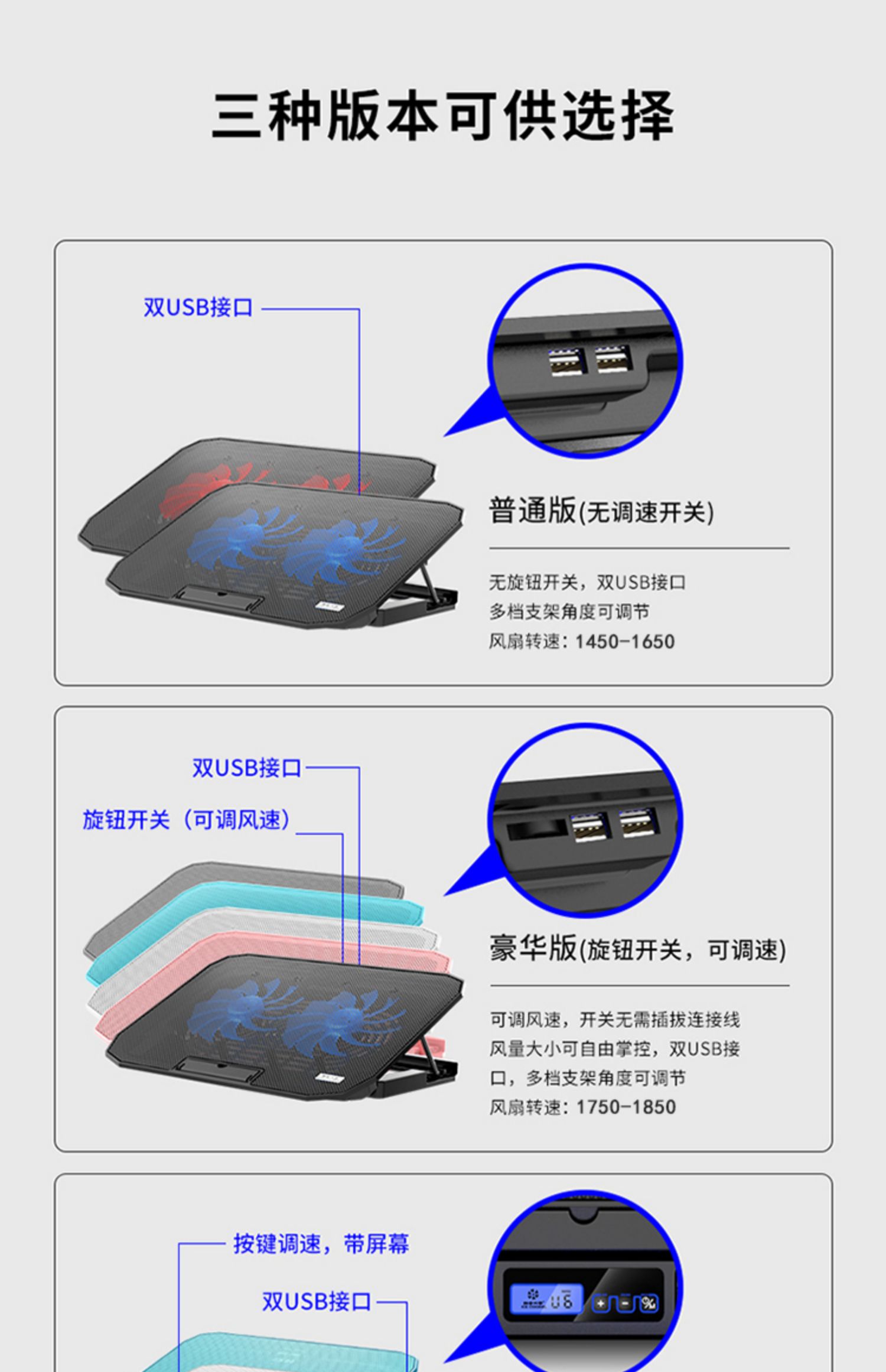 三种版本可供选择

双USB接口

普通版(无调速开关)

无旋钮开关，双USB接口
多档支架角度可调节
风扇转速：1450-1650

双USB接口
旋钮开关（可调风速）

豪华版(旋钮开关，可调速)

可调风速，开关无需插拔连接线
风量大小可自由掌控，双USB接口，多档支架角度可调节
风扇转速：1750-1850

按键调速，带屏幕
双USB接口