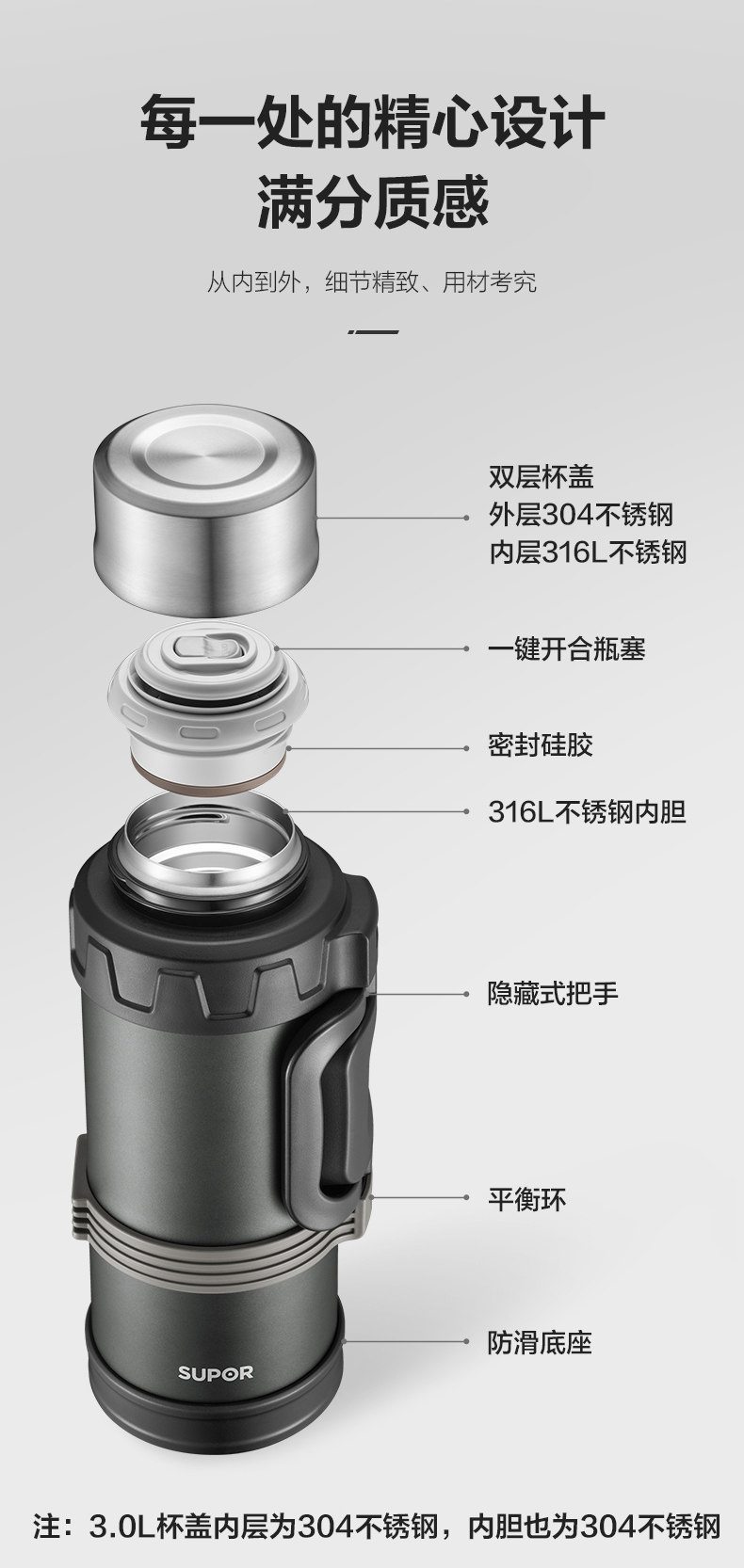 每一处的精心设计
满分质感

从内到外，细节精致、用材考究

双层杯盖
外层304不锈钢
内层316L不锈钢

一键开合瓶塞

密封硅胶

316L不锈钢内胆

隐藏式把手

平衡环

防滑底座

SUPOR

注：3.0L杯盖内层为304不锈钢，内胆也为304不锈钢