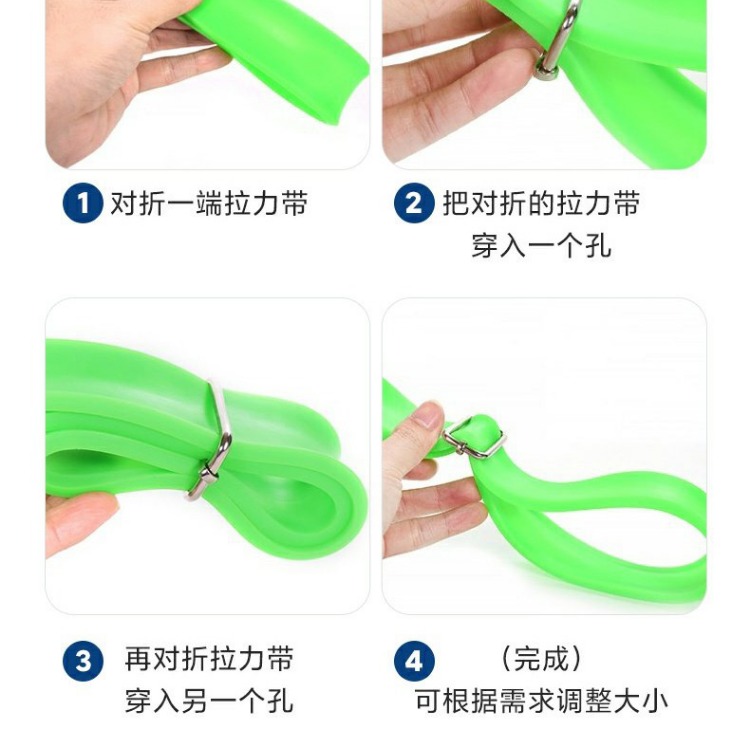 1 对折一端拉力带

2 把对折的拉力带 穿入一个孔

3 再对折拉力带 穿入另一个孔

4 （完成） 可根据需求调整大小