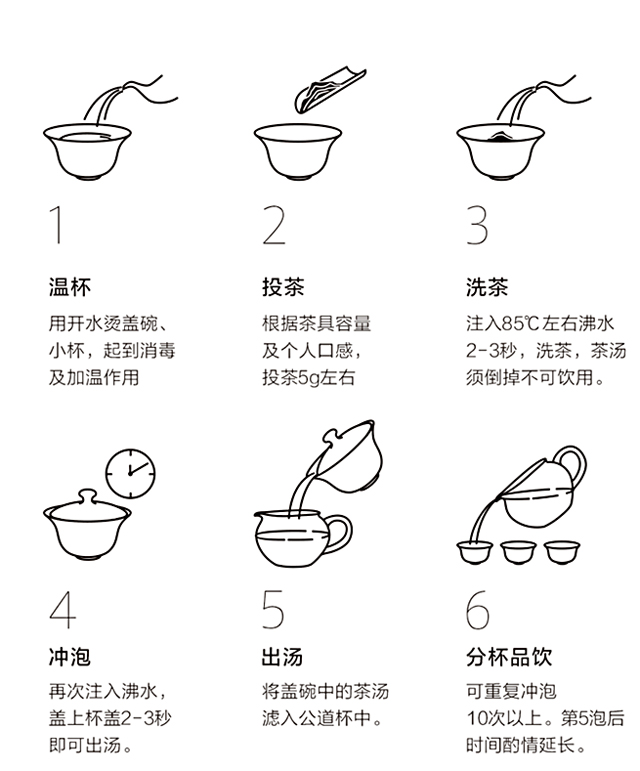 1
温杯
用开水烫盖碗、小杯，起到消毒及加温作用

2
投茶
根据茶具容量及个人口感，投茶5g左右

3
洗茶
注入85℃左右沸水2-3秒，洗茶，茶汤须倒掉不可饮用。

4
冲泡
再次注入沸水，盖上杯盖2-3秒即可出汤。

5
出汤
将盖碗中的茶汤滤入公道杯中。

6
分杯品饮
可重复冲泡10次以上。第5泡后时间酌情延长。