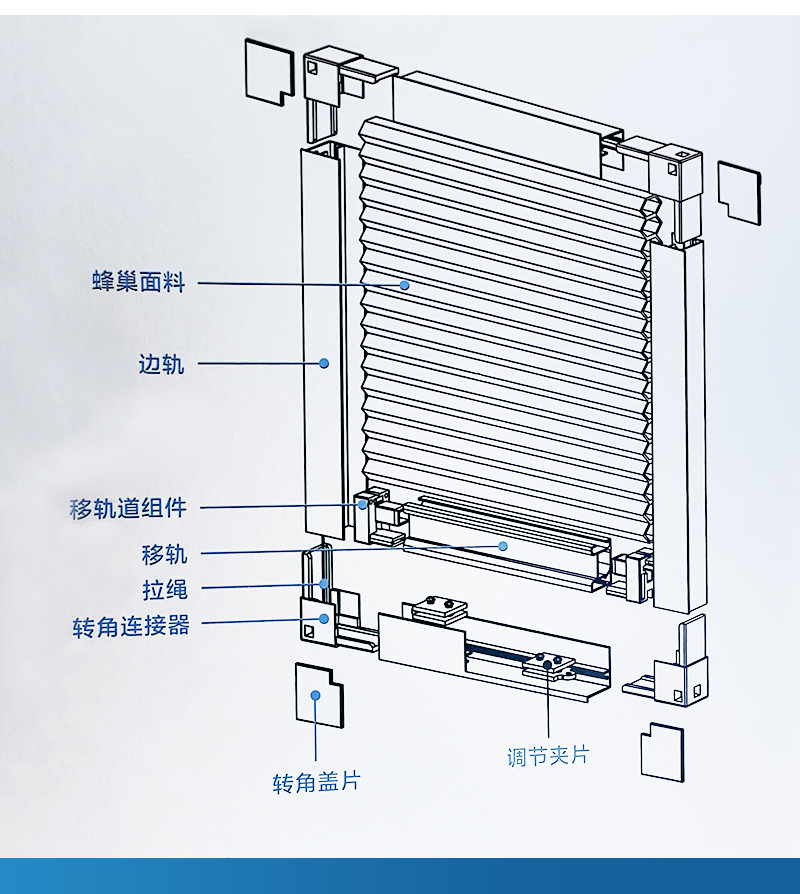 蜂巢面料

边轨

移轨道组件

移轨

拉绳

转角连接器

转角盖片

调节夹片