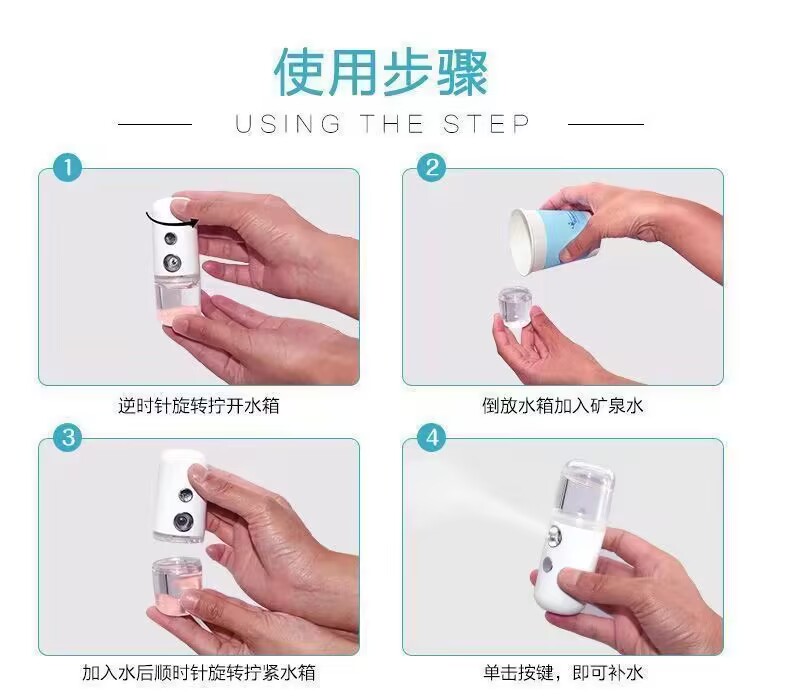 使用步骤

USING THE STEP

1

逆时针旋转拧开水箱

2

倒放水箱加入矿泉水

3

加入水后顺时针旋转拧紧水箱

4

单击按键，即可补水