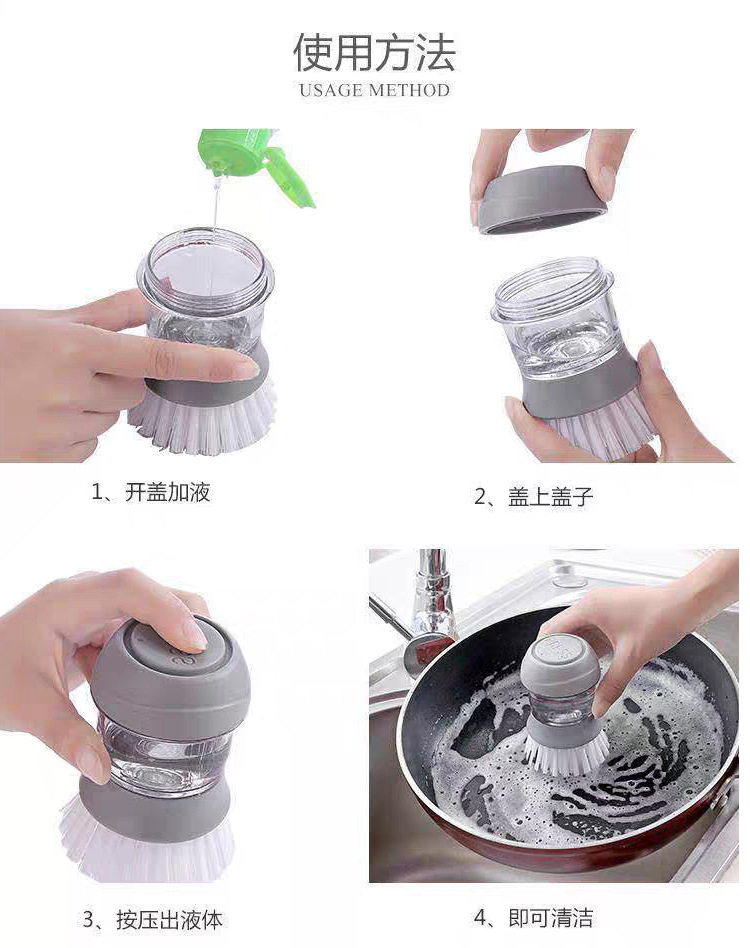 使用方法
USAGE METHOD

1、开盖加液

2、盖上盖子

3、按压出液体

4、即可清洁