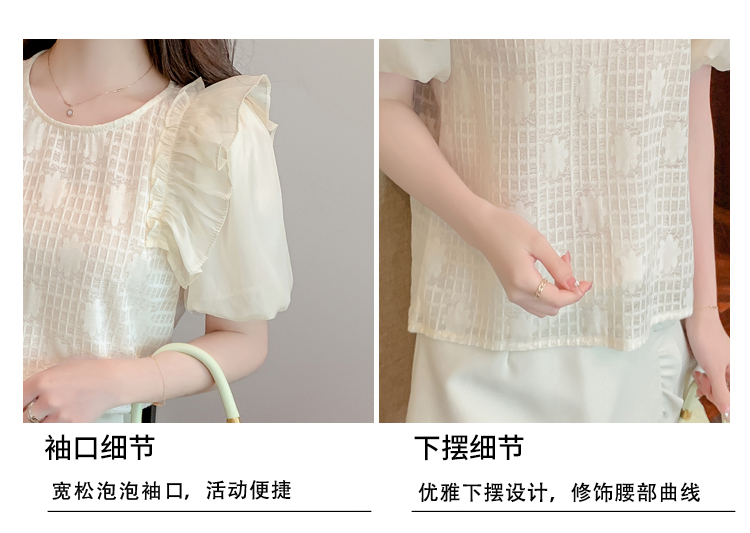 袖口细节

宽松泡泡袖口，活动便捷

下摆细节

优雅下摆设计，修饰腰部曲线