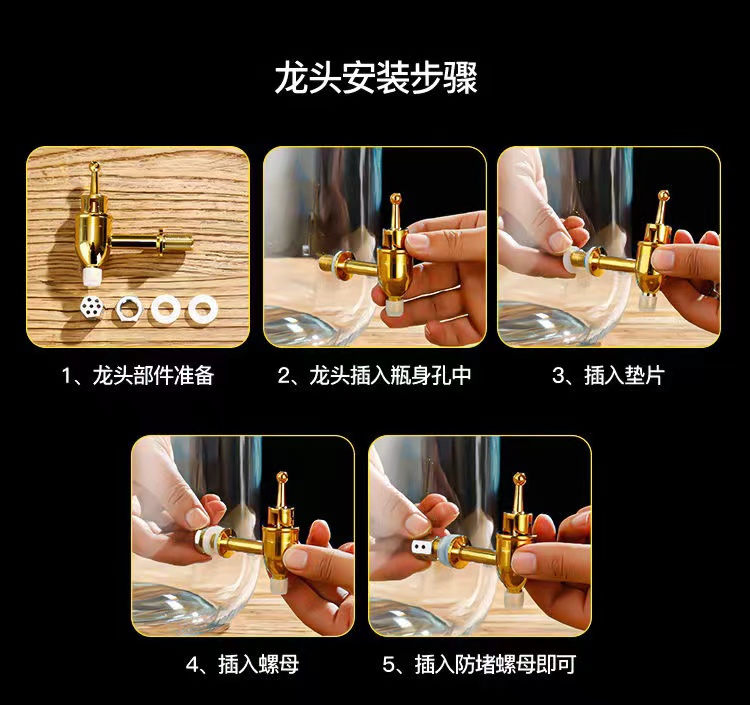 龙头安装步骤

1、龙头部件准备

2、龙头插入瓶身孔中

3、插入垫片

4、插入螺母

5、插入防堵螺母即可