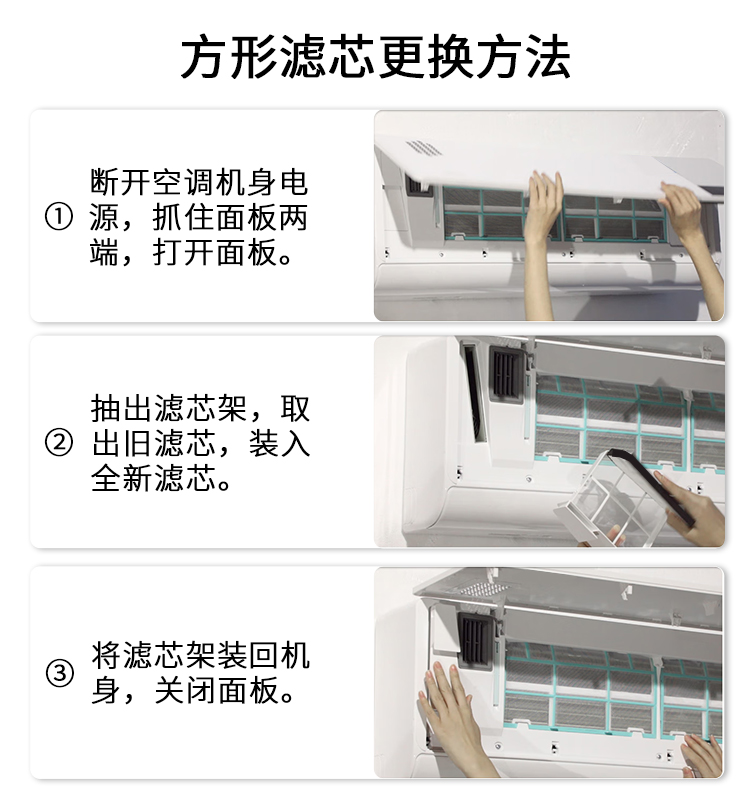 方形滤芯更换方法

① 断开空调机身电源，抓住面板两端，打开面板。

② 抽出滤芯架，取出旧滤芯，装入全新滤芯。

③ 将滤芯架装回机身，关闭面板。