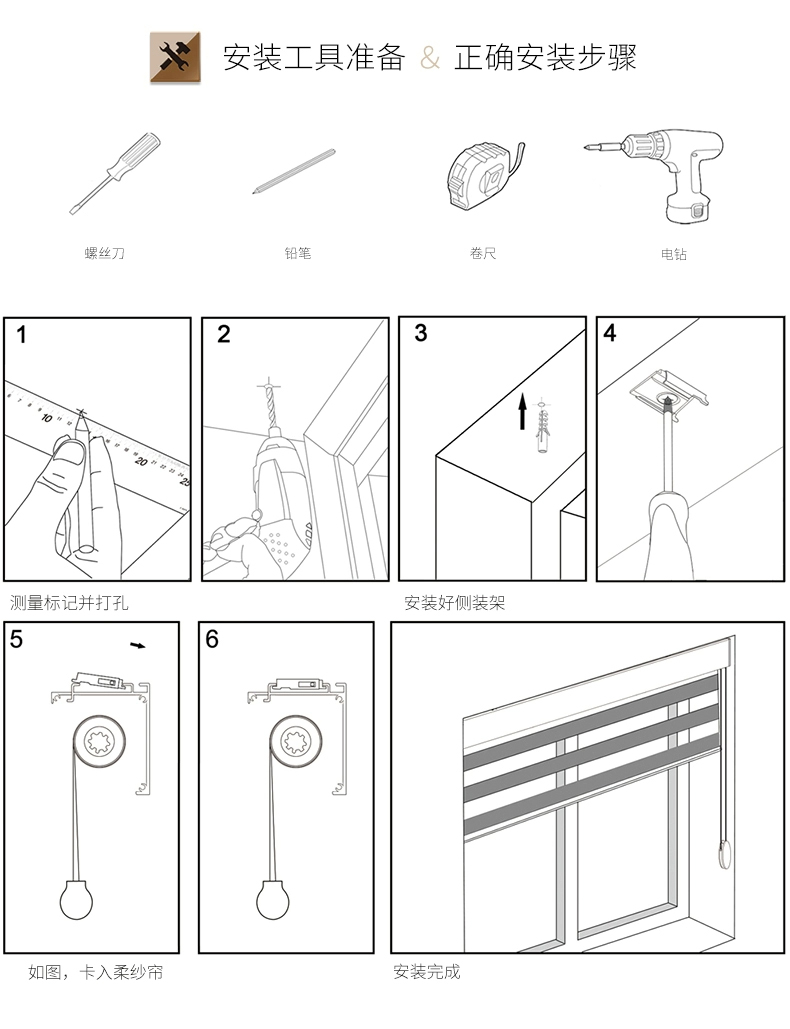 安装工具准备 & 正确安装步骤

螺丝刀

铅笔

卷尺

电钻

1

10

20

2

3

4

测量标记并打孔

安装好侧装架

5

6

如图，卡入柔纱帘

安装完成