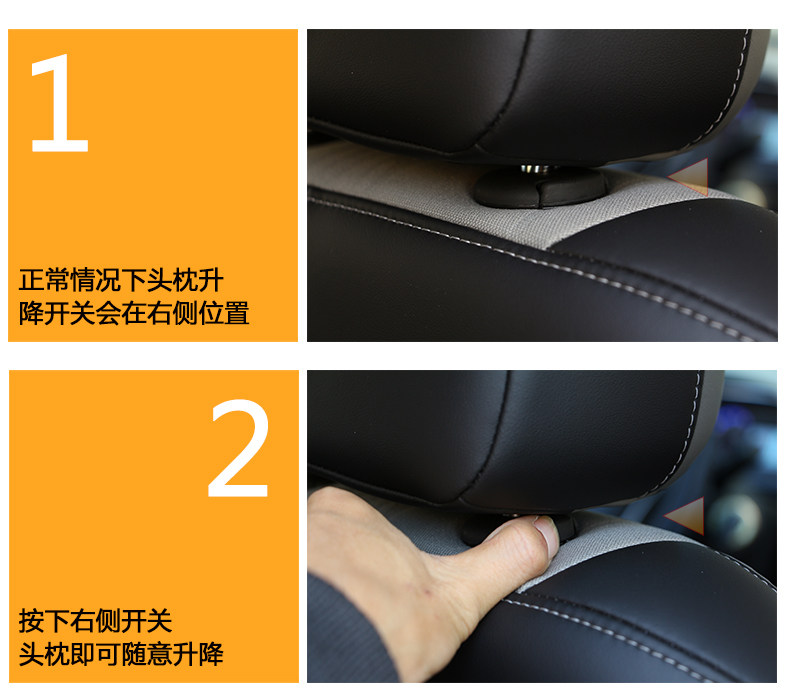 1

正常情况下头枕升降开关会在右侧位置

2

按下右侧开关
头枕即可随意升降