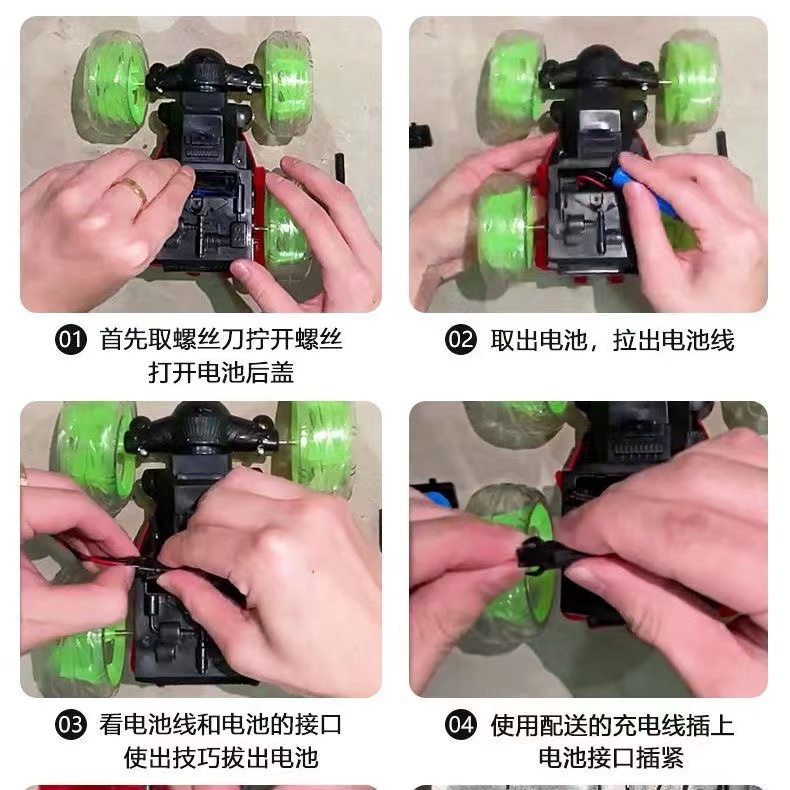 01 首先取螺丝刀拧开螺丝
打开电池后盖

02 取出电池，拉出电池线

03 看电池线和电池的接口
使出技巧拔出电池

04 使用配送的充电线插上
电池接口插紧