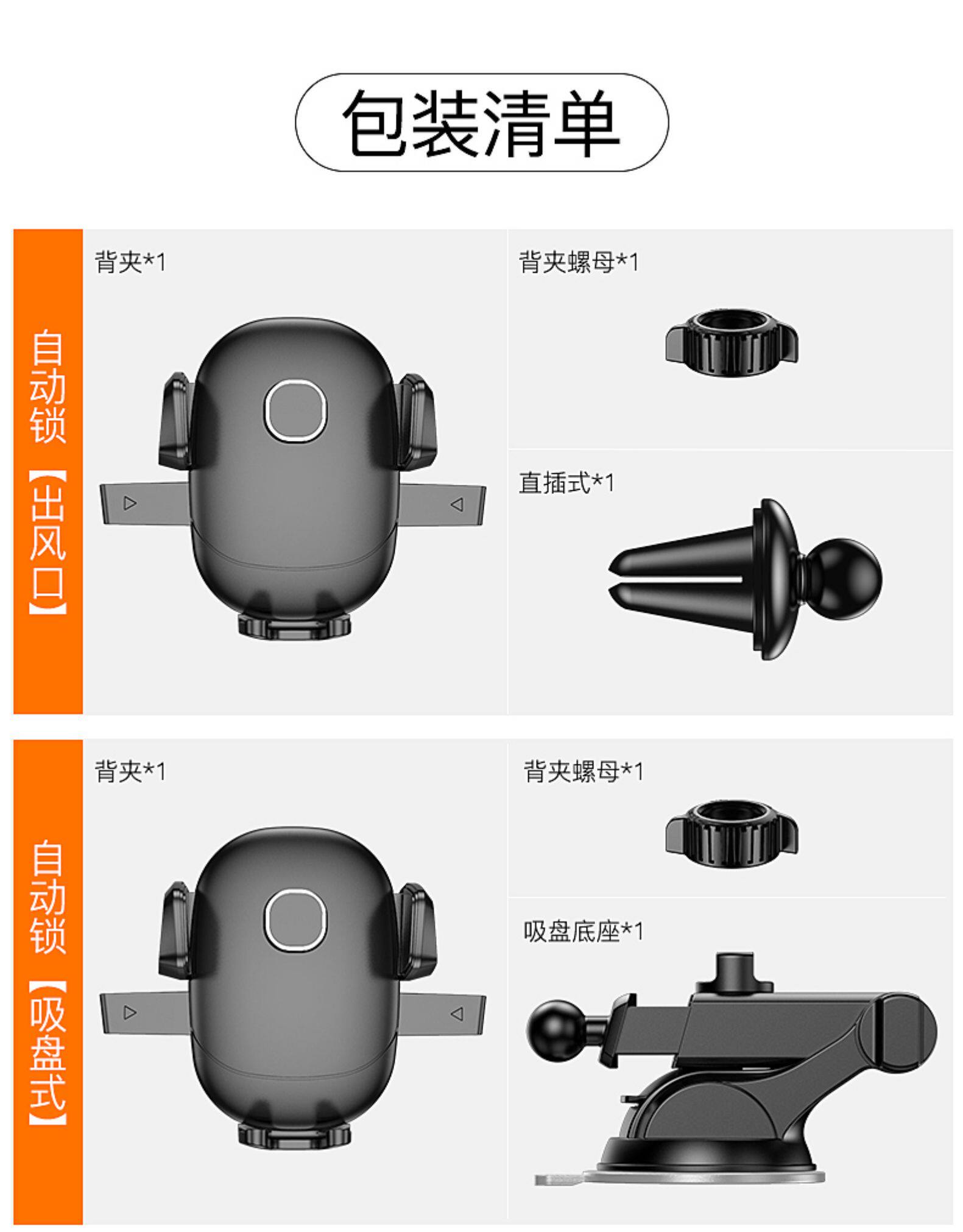 包装清单

自动锁【出风口】

背夹*1

背夹螺母*1

直插式*1

自动锁【吸盘式】

背夹*1

背夹螺母*1

吸盘底座*1