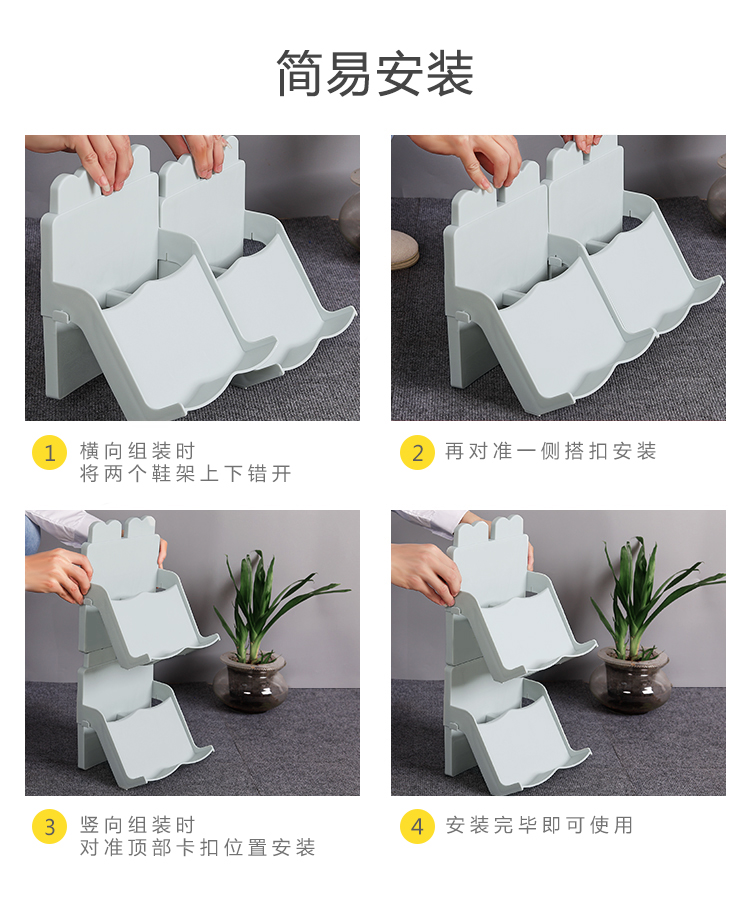 简易安装

1 横向组装时
将两个鞋架上下错开

2 再对准一侧搭扣安装

3 竖向组装时
对准顶部卡扣位置安装

4 安装完毕即可使用