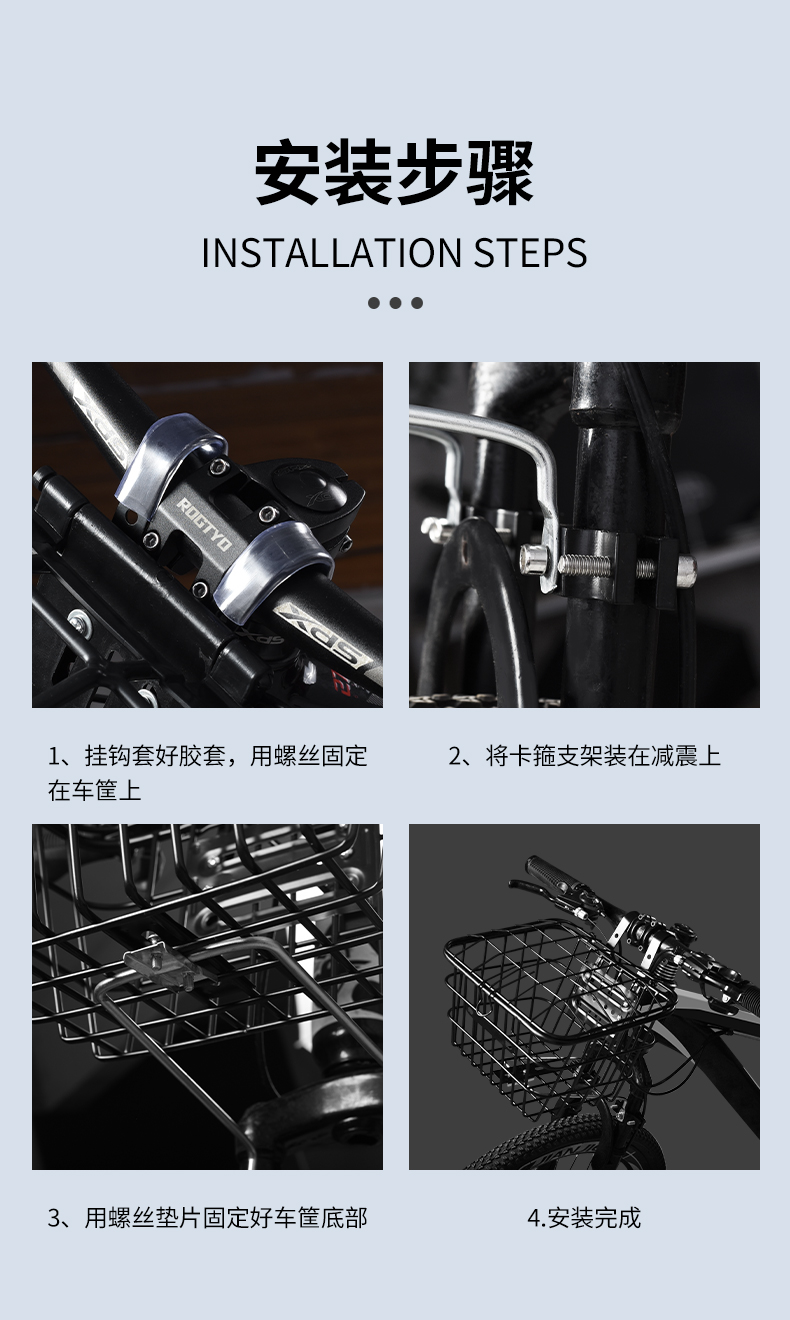 安装步骤
INSTALLATION STEPS

ROGTYO

SPX

1、挂钩套好胶套，用螺丝固定在车筐上

2、将卡箍支架装在减震上

3、用螺丝垫片固定好车筐底部

4.安装完成