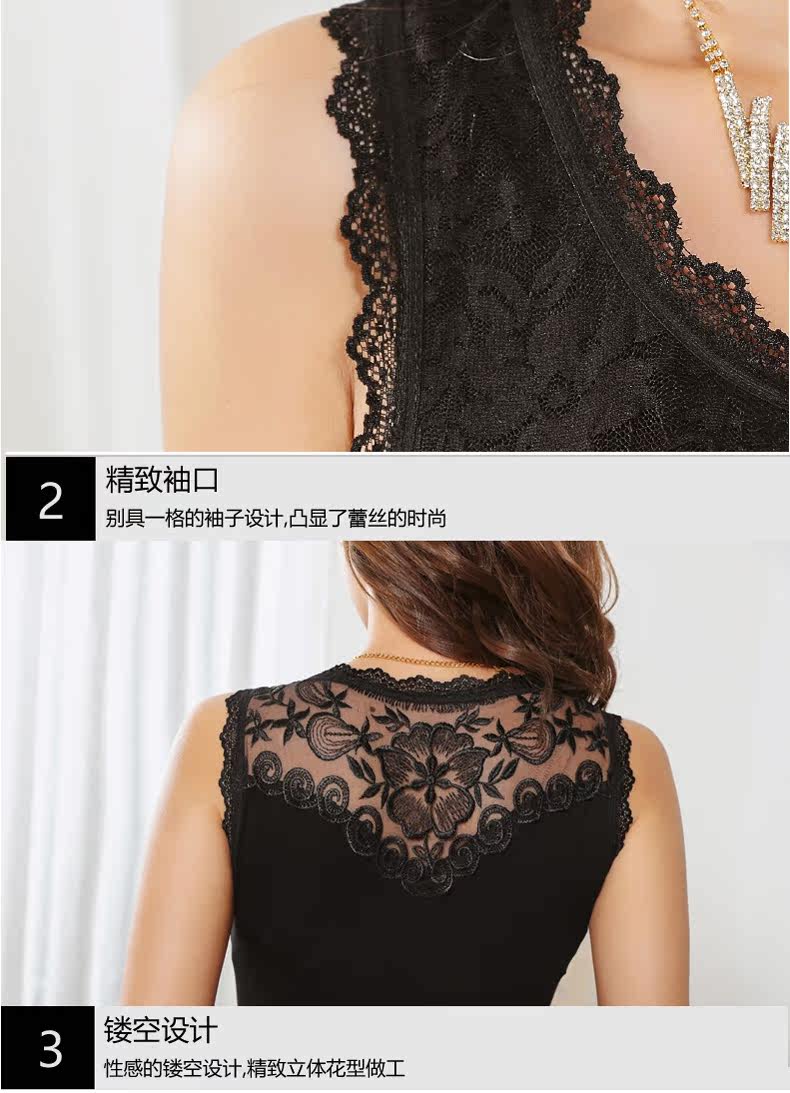 2

精致袖口

别具一格的袖子设计,凸显了蕾丝的时尚

3

镂空设计

性感的镂空设计,精致立体花型做工