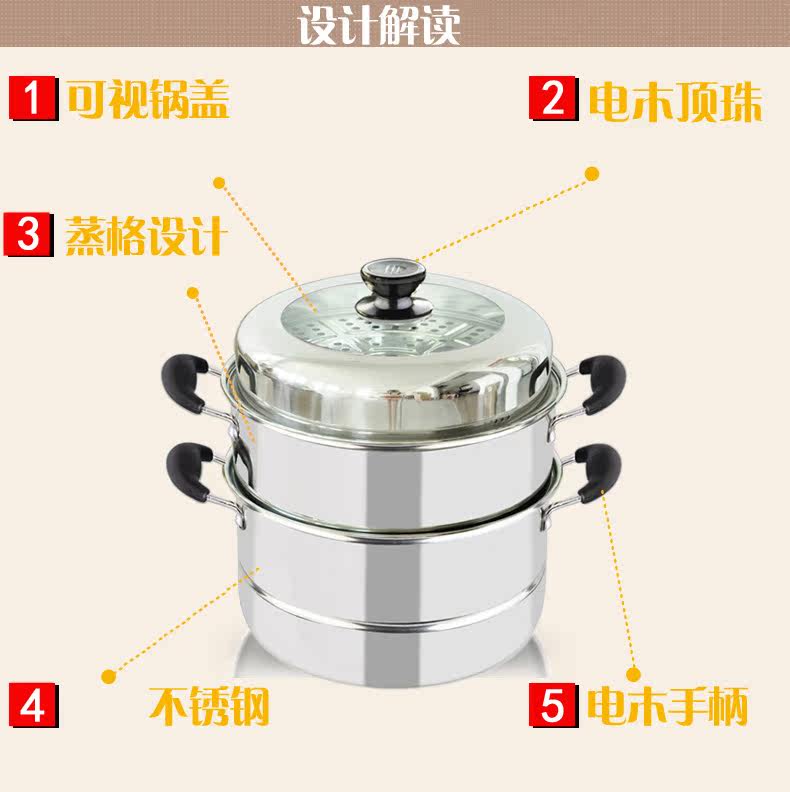 设计解读

1 可视锅盖

2 电木顶珠

3 蒸格设计

4 不锈钢

5 电木手柄