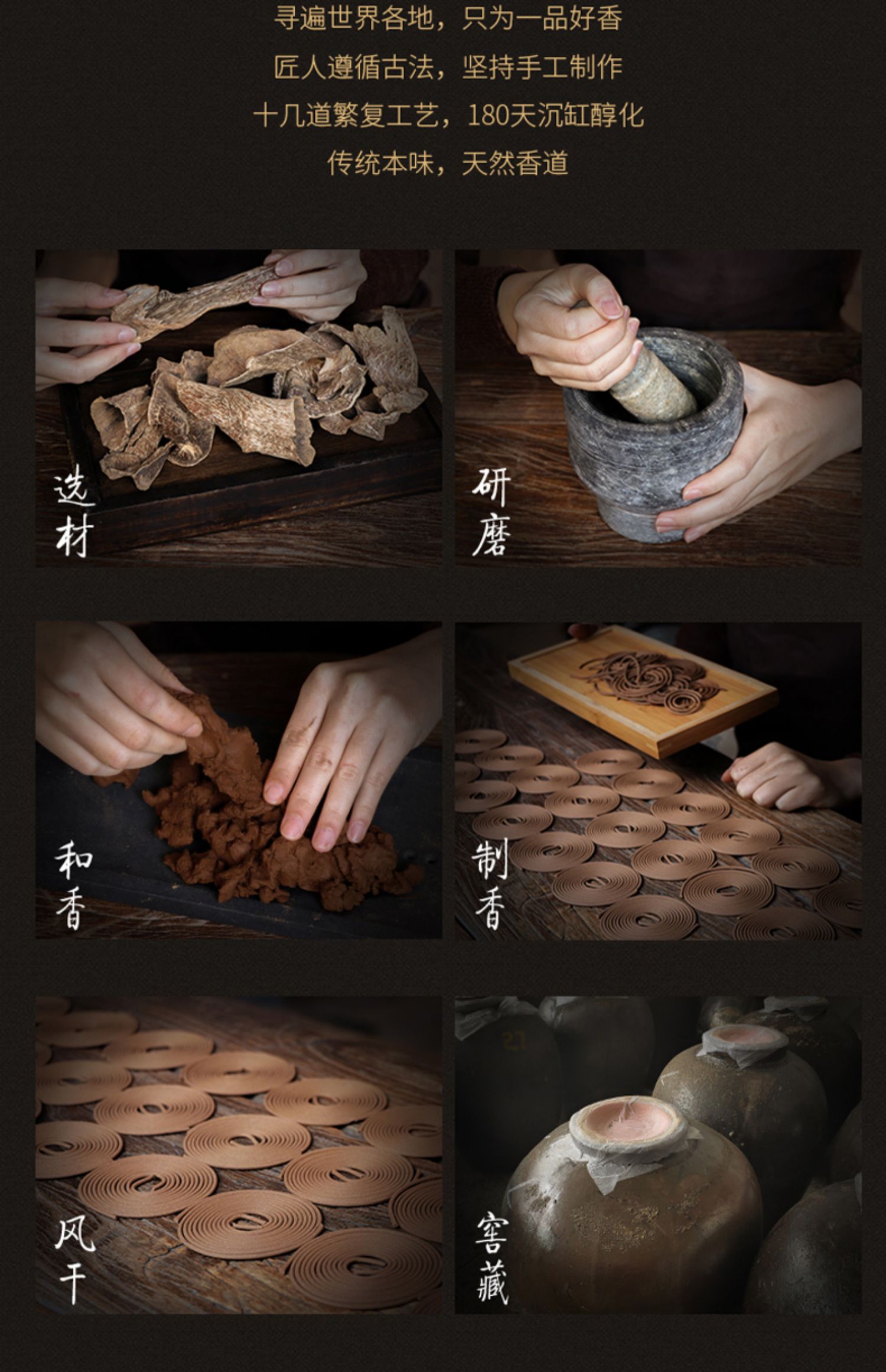 寻遍世界各地，只为一品好香

匠人遵循古法，坚持手工制作

十几道繁复工艺，180天沉缸醇化

传统本味，天然香道

选材

研磨

和香

制香

风干

窖藏