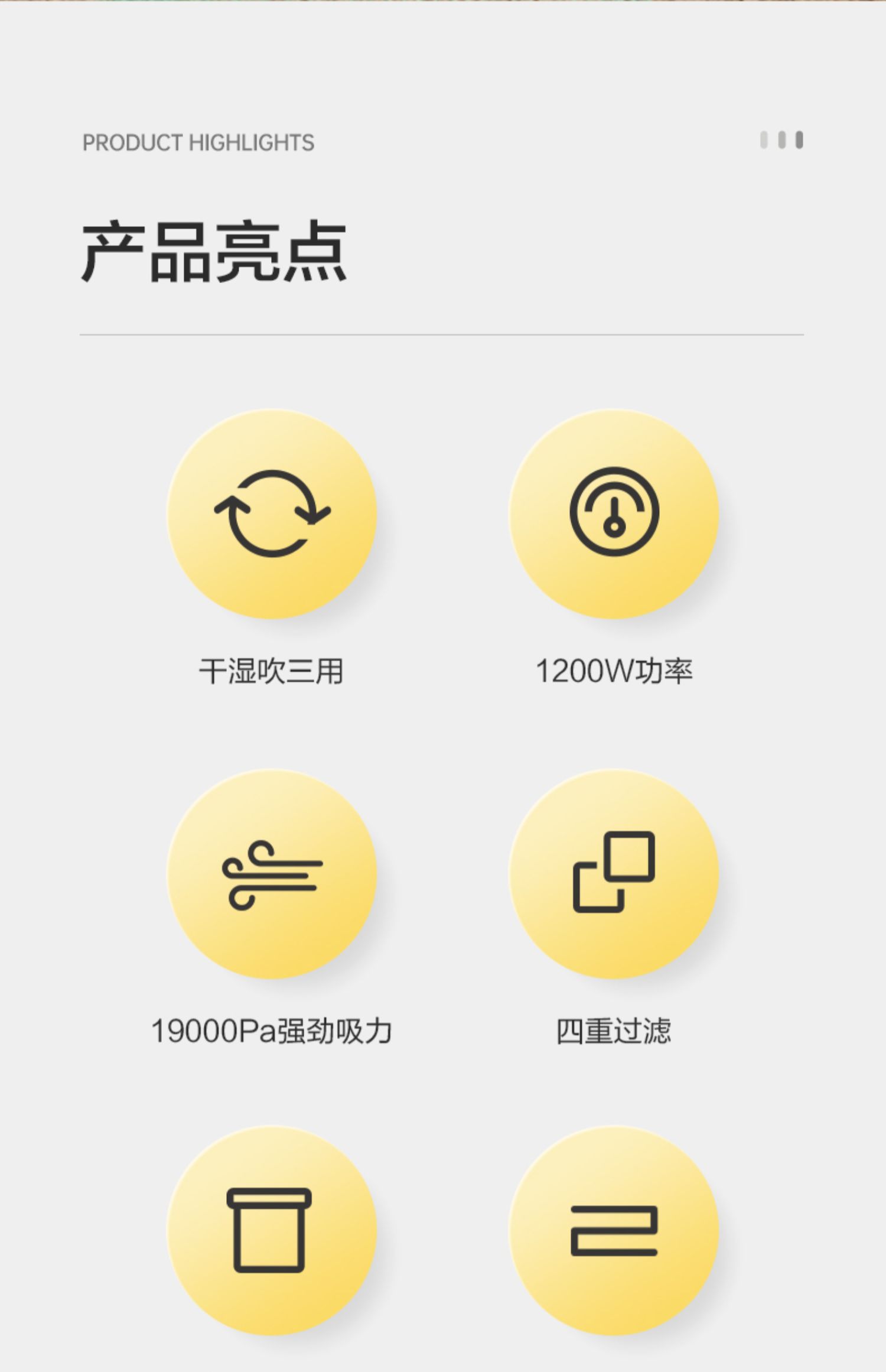 PRODUCT HIGHLIGHTS

产品亮点

干湿吹三用

1200W功率

19000Pa强劲吸力

四重过滤