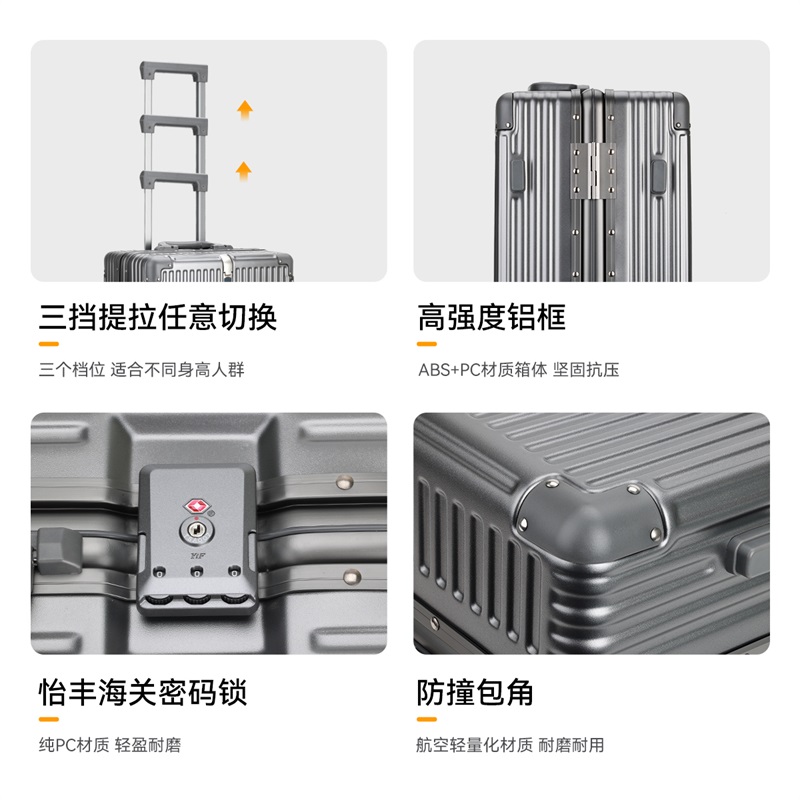 三挡提拉任意切换

三个档位 适合不同身高人群

高强度铝框

ABS+PC材质箱体 坚固抗压

YIF

怡丰海关密码锁

纯PC材质 轻盈耐磨

防撞包角

航空轻量化材质 耐磨耐用