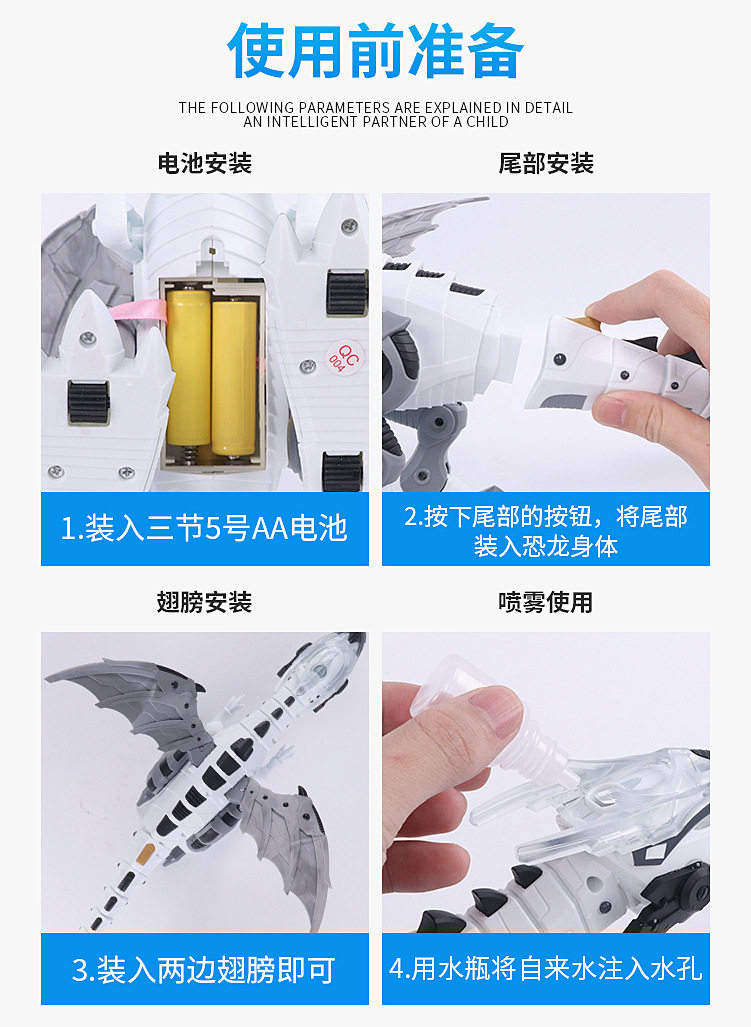 使用前准备

THE FOLLOWING PARAMETERS ARE EXPLAINED IN DETAIL
AN INTELLIGENT PARTNER OF A CHILD

电池安装

QC
004

1.装入三节5号AA电池

尾部安装

2.按下尾部的按钮，将尾部装入恐龙身体

翅膀安装

3.装入两边翅膀即可

喷雾使用

4.用水瓶将自来水注入水孔