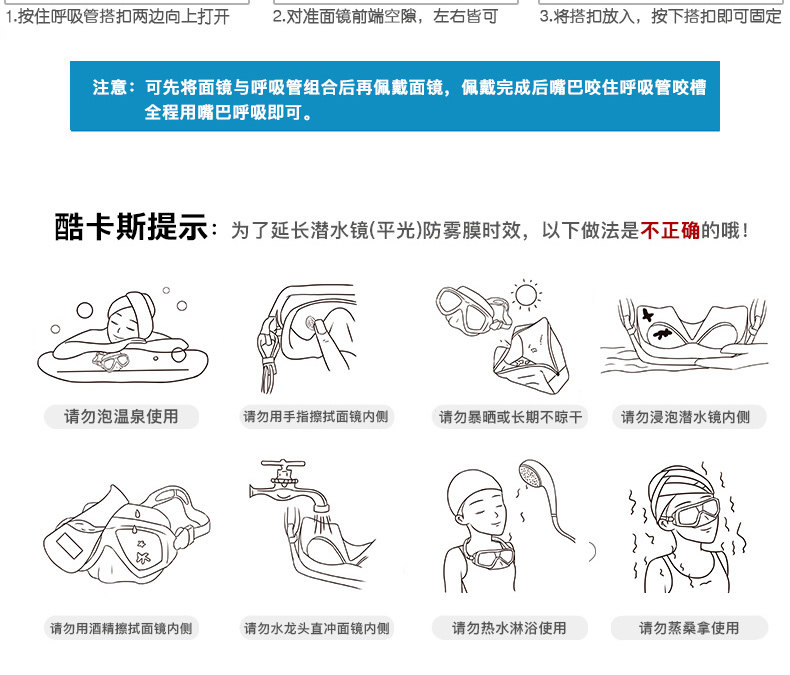 1.按住呼吸管搭扣两边向上打开

2.对准面镜前端空隙，左右皆可

3.将搭扣放入，按下搭扣即可固定

注意：可先将面镜与呼吸管组合后再佩戴面镜，佩戴完成后嘴巴咬住呼吸管咬槽全程用嘴巴呼吸即可。

酷卡斯提示：为了延长潜水镜(平光)防雾膜时效，以下做法是不正确的哦！

请勿泡温泉使用

请勿用手指擦拭面镜内侧

请勿暴晒或长期不晾干

请勿浸泡潜水镜内侧

请勿用酒精擦拭面镜内侧

请勿水龙头直冲面镜内侧

请勿热水淋浴使用

请勿蒸桑拿使用