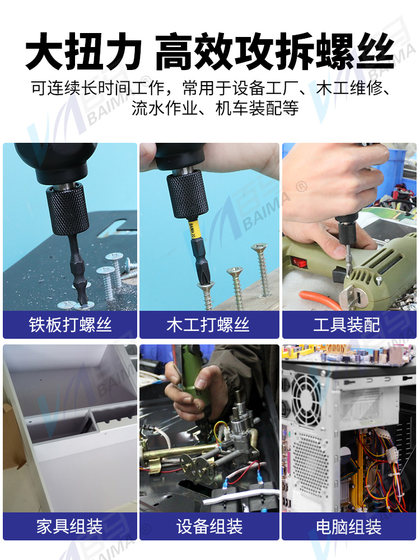 大扭力 高效攻拆螺丝

可连续长时间工作，常用于设备工厂、木工维修、流水作业、机车装配等

BAIMA ®

铁板打螺丝

木工打螺丝

工具装配

家具组装

设备组装

电脑组装