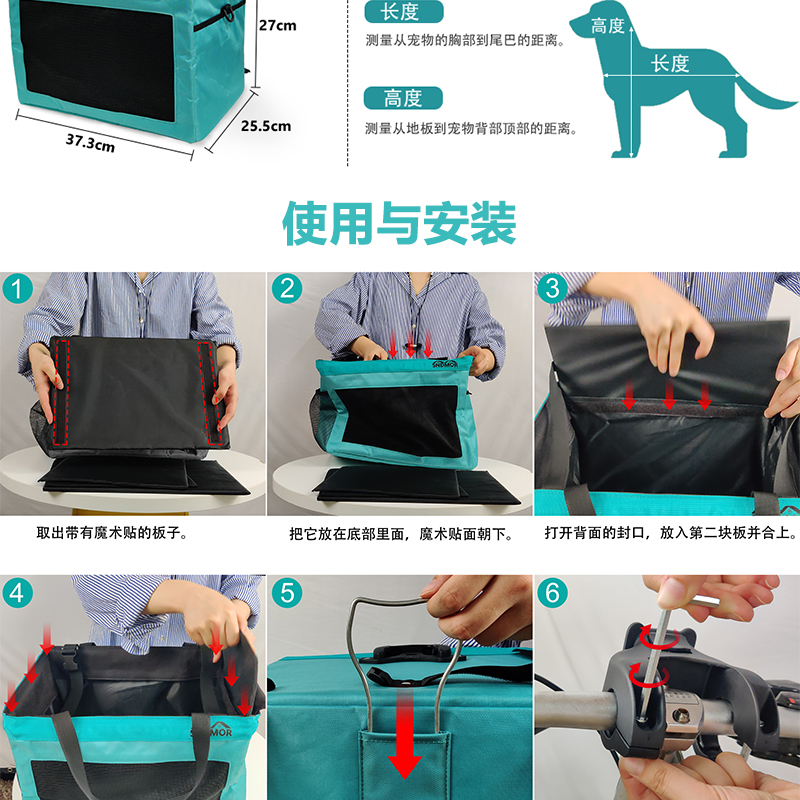 27cm

25.5cm

37.3cm

长度

测量从宠物的胸部到尾巴的距离。

高度

测量从地板到宠物背部顶部的距离。

高度

长度

使用与安装

1

取出带有魔术贴的板子。

2

SNOMOR

把它放在底部里面，魔术贴面朝下。

3

打开背面的封口，放入第二块板并合上。

4

SNOMOR

5

6