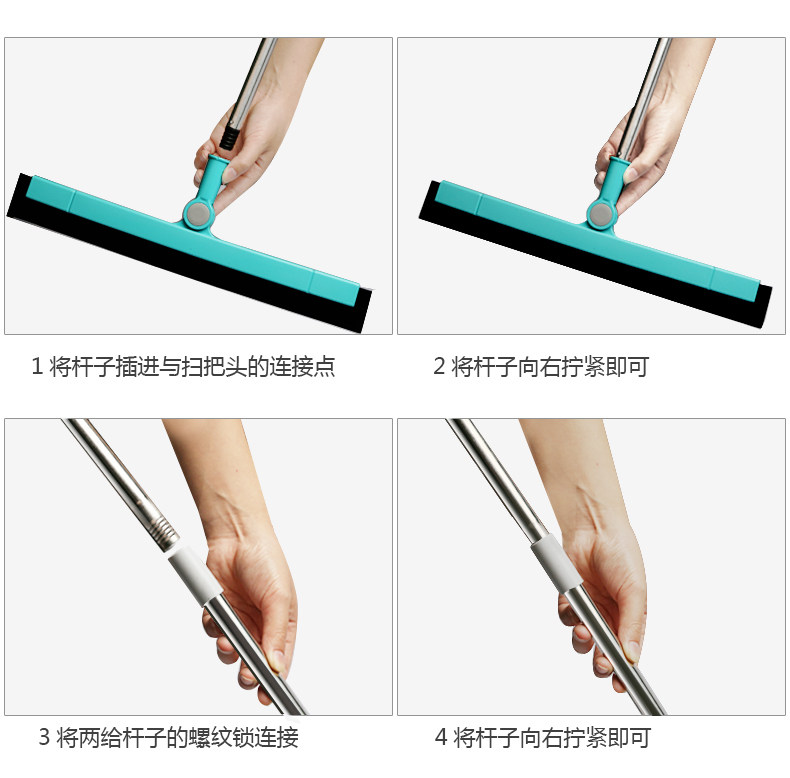 1 将杆子插进与扫把头的连接点

2 将杆子向右拧紧即可

3 将两给杆子的螺纹锁连接

4 将杆子向右拧紧即可