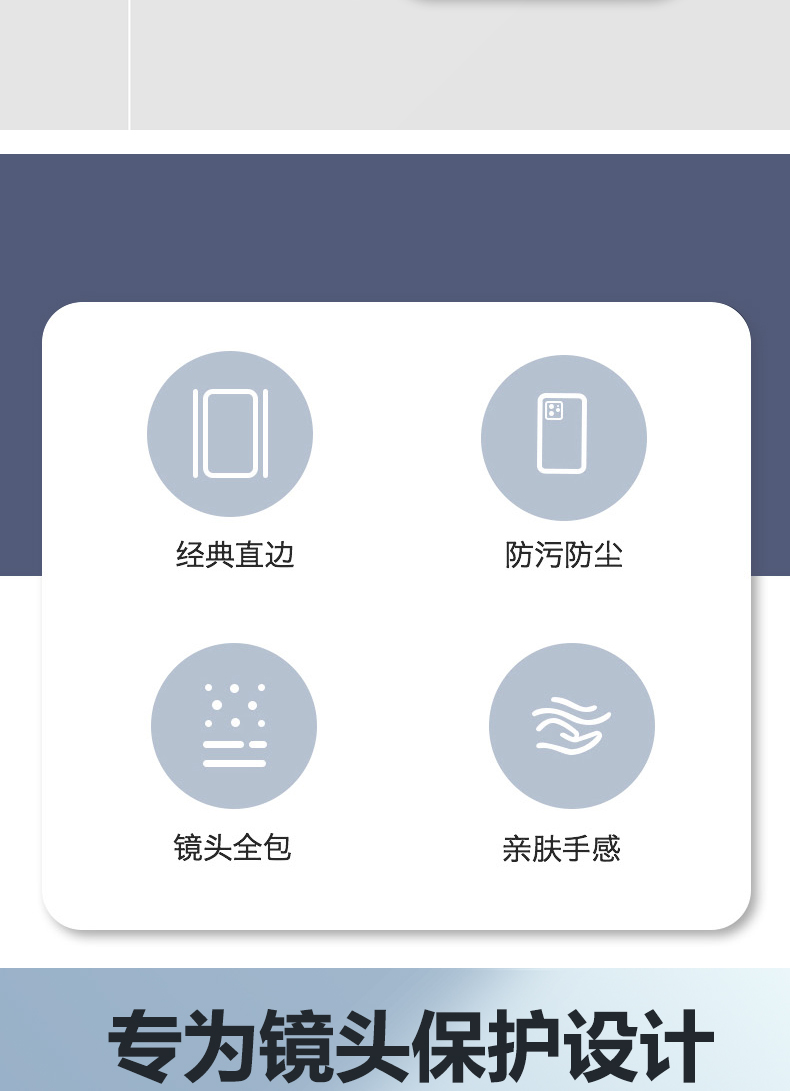 经典直边

防污防尘

镜头全包

亲肤手感

专为镜头保护设计