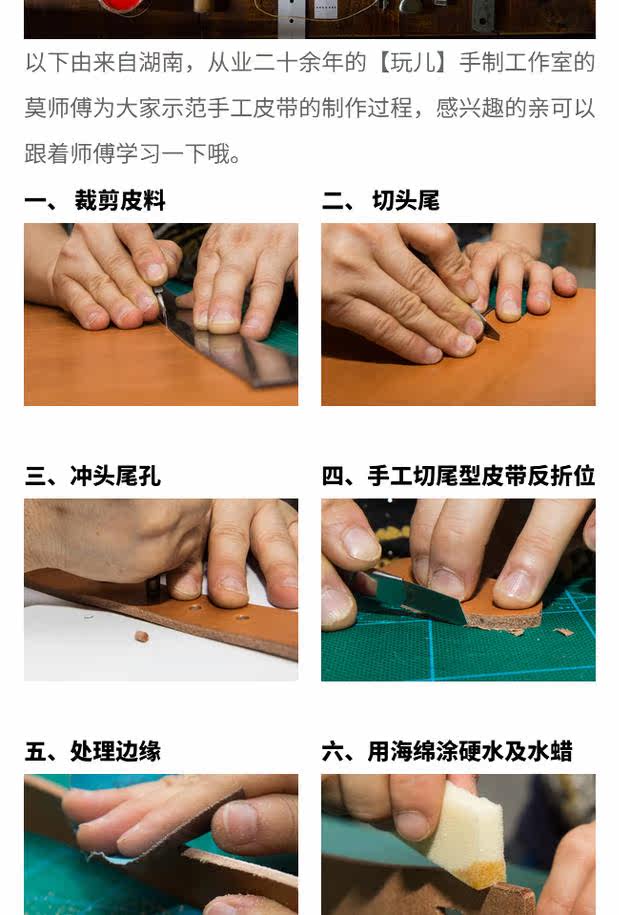 以下由来自湖南，从业二十余年的【玩儿】手制工作室的莫师傅为大家示范手工皮带的制作过程，感兴趣的亲可以跟着师傅学习一下哦。

一、 裁剪皮料

二、 切头尾

三、冲头尾孔

四、手工切尾型皮带反折位

五、处理边缘

六、用海绵涂硬水及水蜡