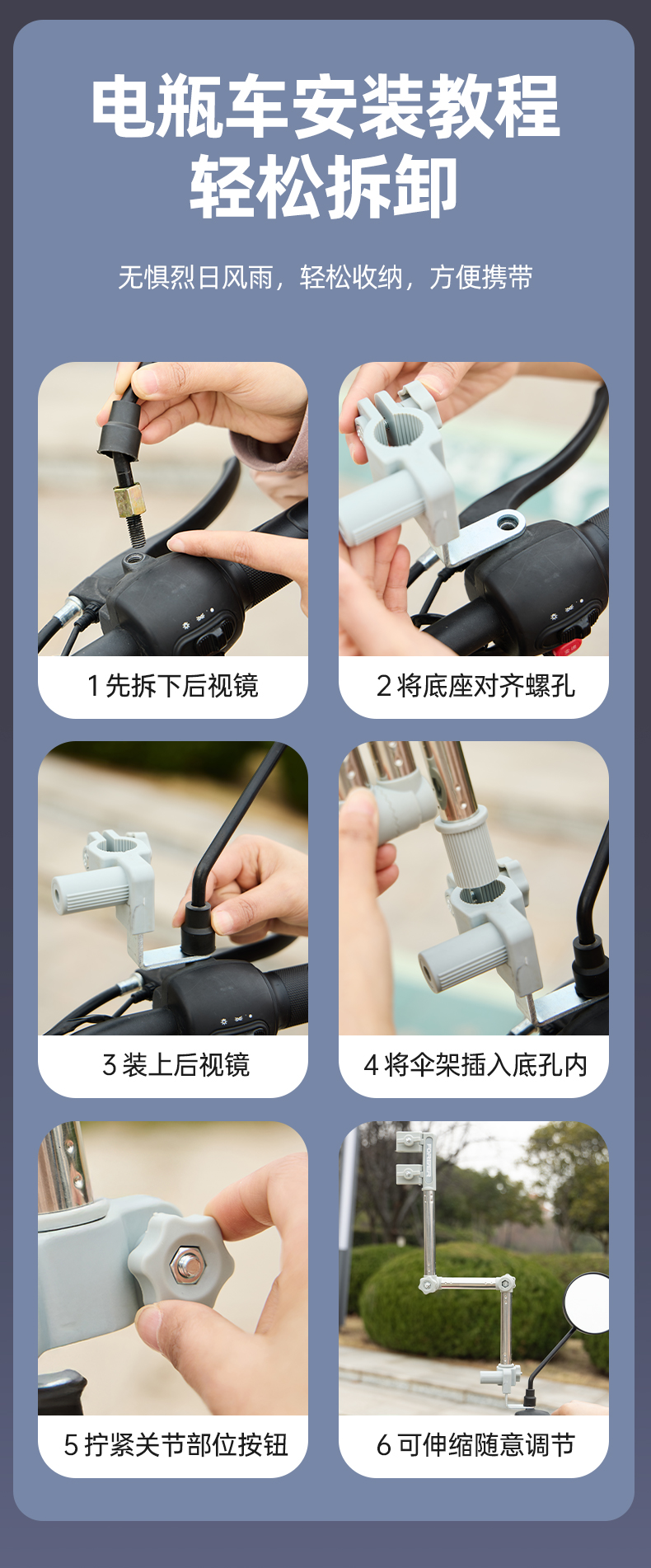 电瓶车安装教程
轻松拆卸

无惧烈日风雨，轻松收纳，方便携带

1 先拆下后视镜

2 将底座对齐螺孔

3 装上后视镜

4 将伞架插入底孔内

5 拧紧关节部位按钮

6 可伸缩随意调节