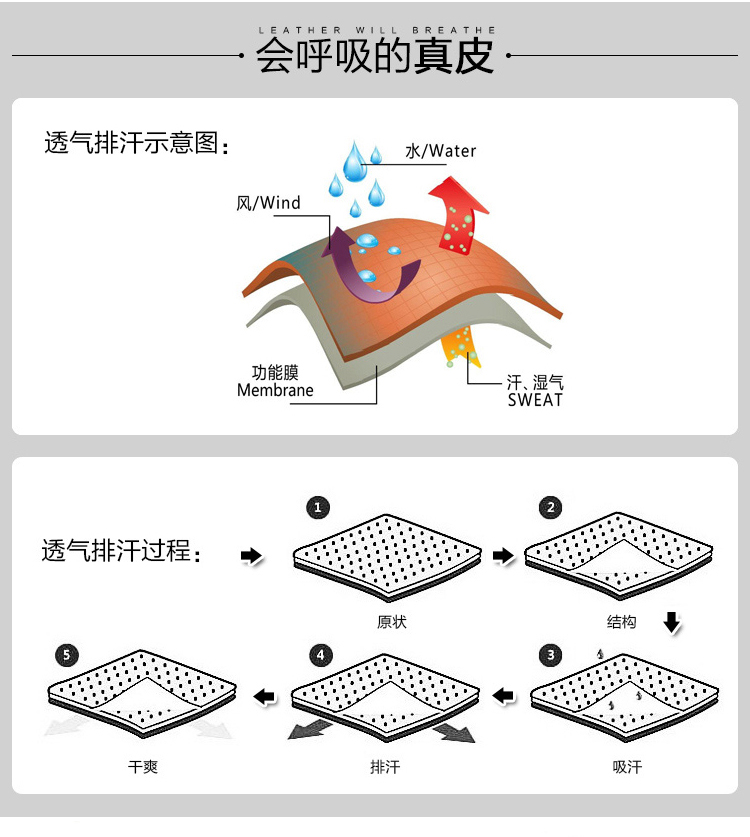 LEATHER WILL BREATHE

会呼吸的真皮

透气排汗示意图：

水/Water

风/Wind

功能膜
Membrane

汗、湿气
SWEAT

透气排汗过程：

1

原状

2

结构

3

吸汗

4

排汗

5

干爽