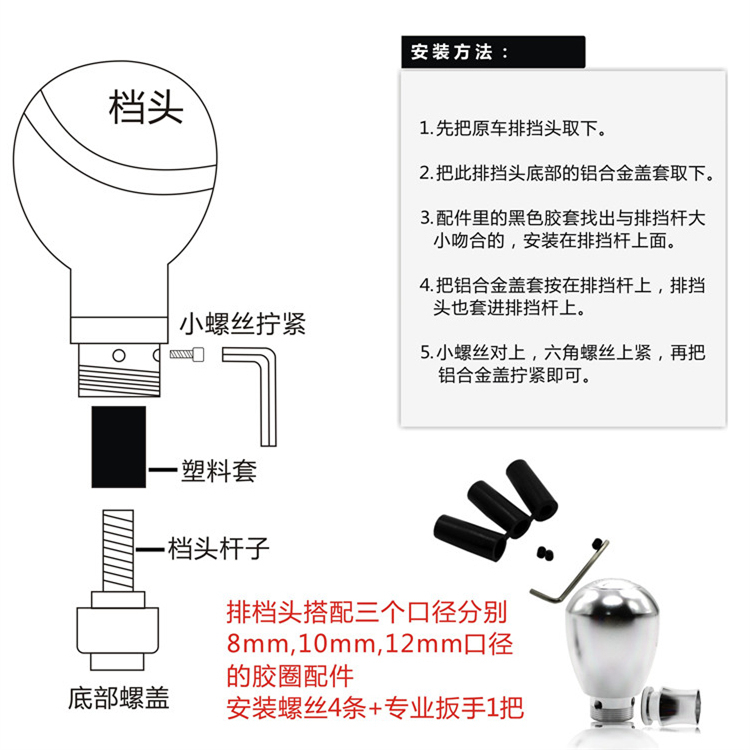 档头

小螺丝拧紧

塑料套

档头杆子

底部螺盖

安装方法：

1. 先把原车排挡头取下。

2. 把此排挡头底部的铝合金盖套取下。

3. 配件里的黑色胶套找出与排挡杆大小吻合的，安装在排挡杆上面。

4. 把铝合金盖套按在排挡杆上，排挡头也套进排挡杆上。

5. 小螺丝对上，六角螺丝上紧，再把铝合金盖拧紧即可。

排档头搭配三个口径分别 8mm,10mm,12mm口径的胶圈配件
安装螺丝4条+专业扳手1把