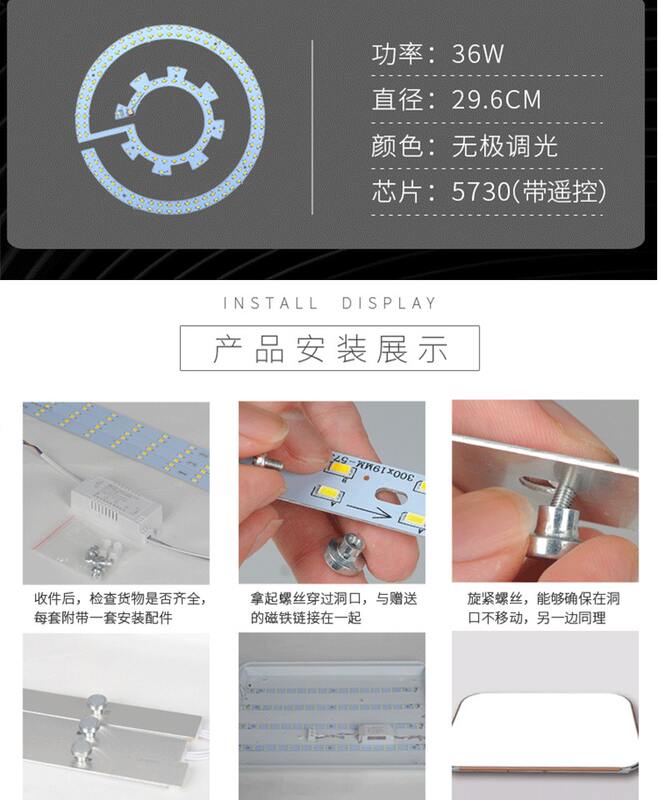 功率：36W

直径：29.6CM

颜色：无极调光

芯片：5730(带遥控)

INSTALL DISPLAY

产品安装展示

300x19MM-57

收件后，检查货物是否齐全，每套附带一套安装配件

拿起螺丝穿过洞口，与赠送的磁铁链接在一起

旋紧螺丝，能够确保在洞口不移动，另一边同理