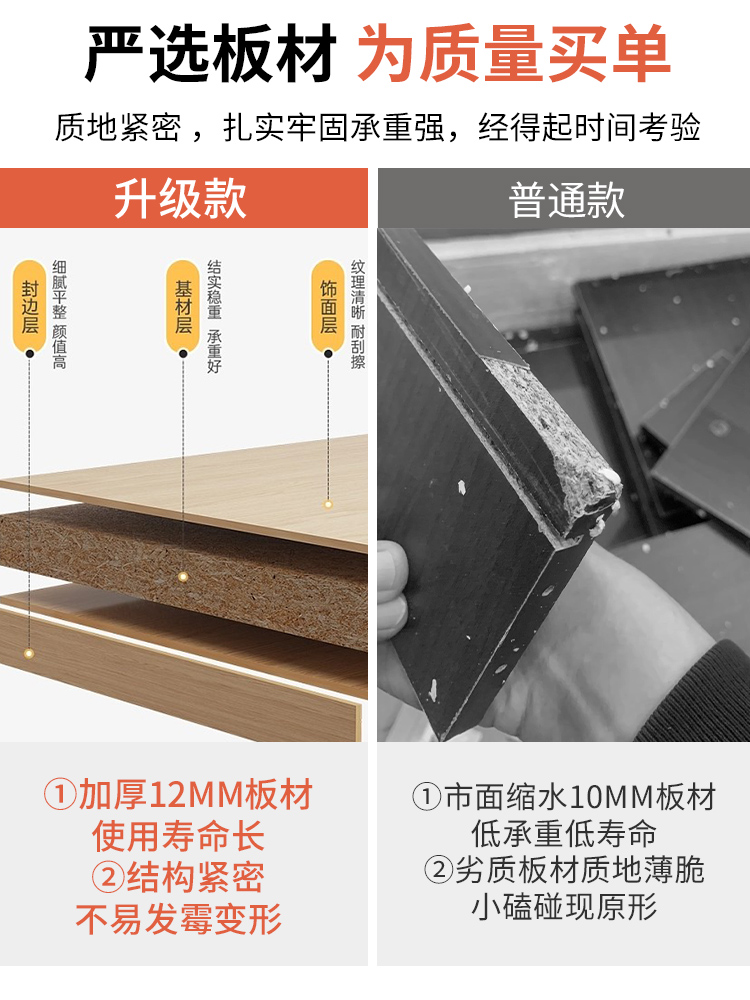 严选板材 为质量买单

质地紧密，扎实牢固承重强，经得起时间考验

升级款

封边层
细腻平整 颜值高

基材层
结实稳重 承重好

饰面层
纹理清晰 耐刮擦

①加厚12MM板材
使用寿命长
②结构紧密
不易发霉变形

普通款

①市面缩水10MM板材
低承重低寿命
②劣质板材质地薄脆
小磕碰现原形