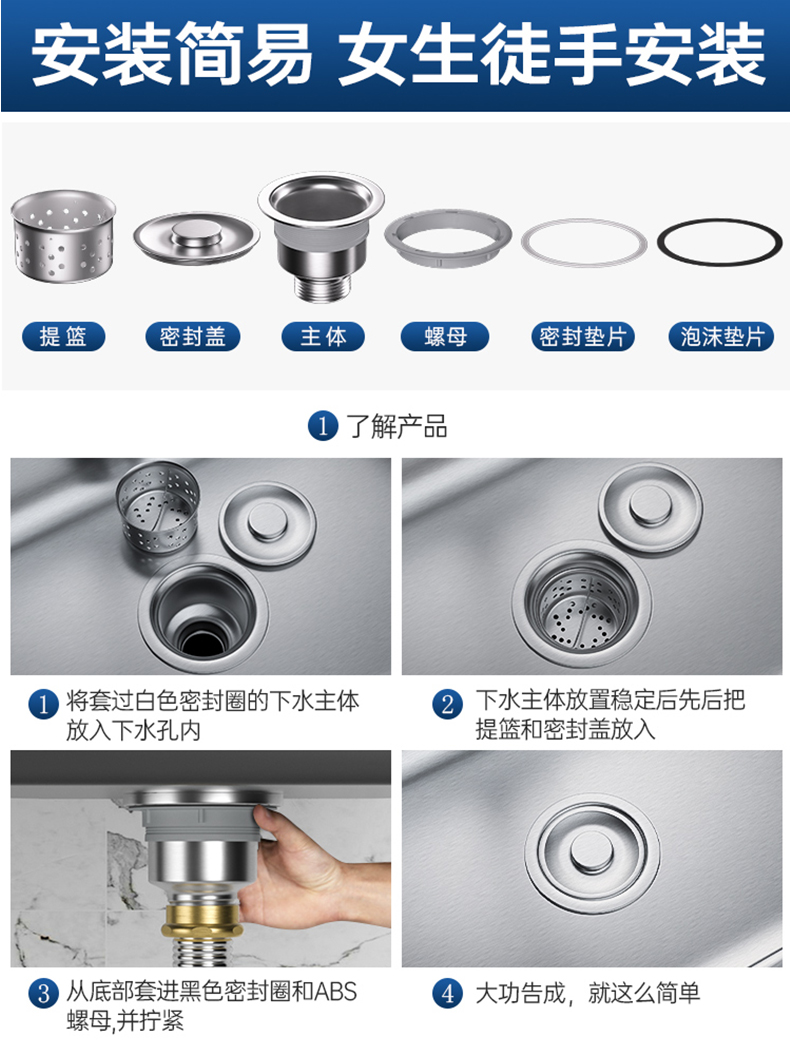 安装简易 女生徒手安装

提篮
密封盖
主体
螺母
密封垫片
泡沫垫片

1 了解产品

1 将套过白色密封圈的下水主体放入下水孔内

2 下水主体放置稳定后先后把提篮和密封盖放入

3 从底部套进黑色密封圈和ABS螺母,并拧紧

4 大功告成，就这么简单