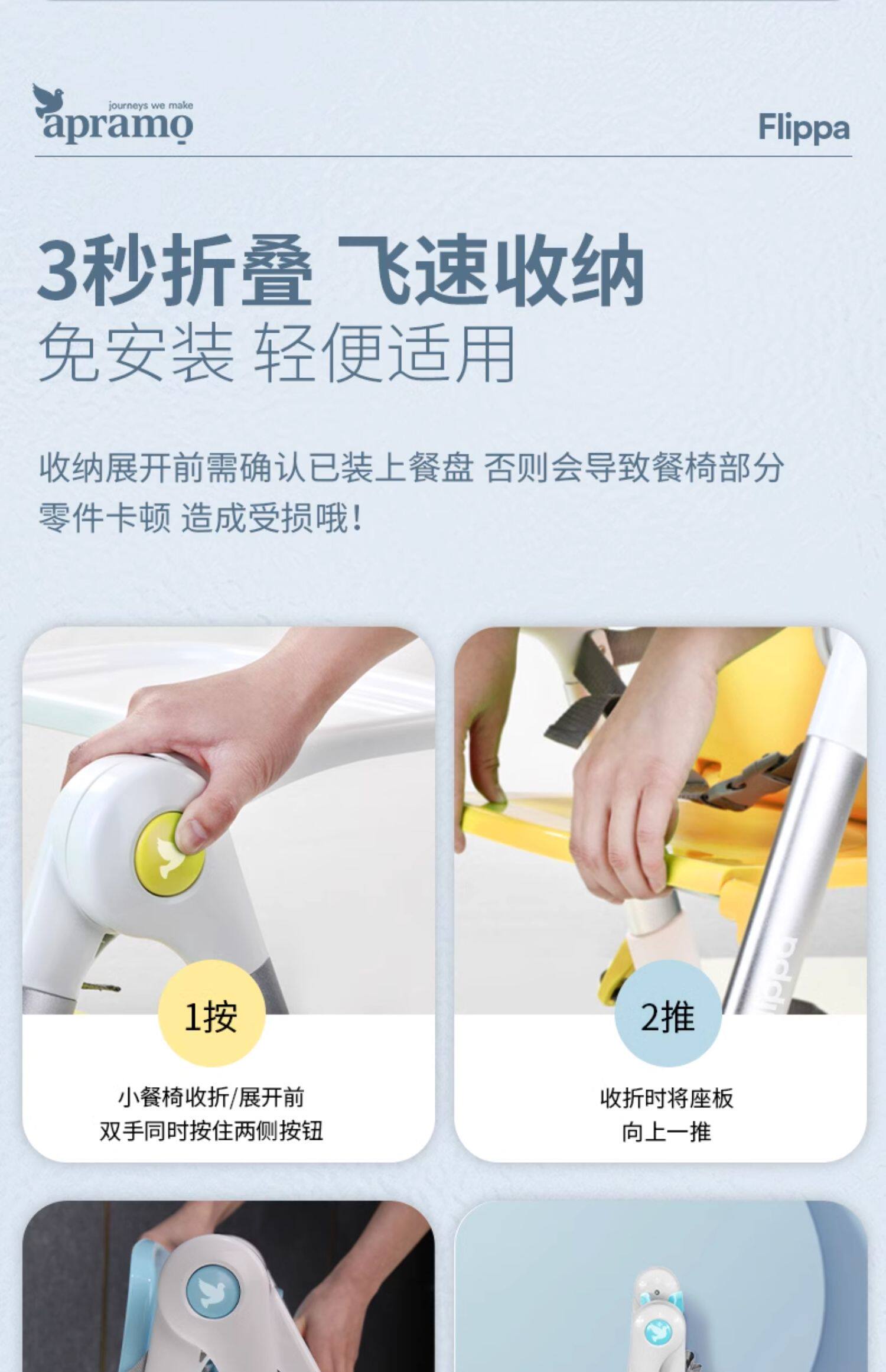 journeys we make
apramo

Flippa

3秒折叠 飞速收纳
免安装 轻便适用

收纳展开前需确认已装上餐盘 否则会导致餐椅部分零件卡顿 造成受损哦!

1按
小餐椅收折/展开前
双手同时按住两侧按钮

2推
收折时将座板
向上一推