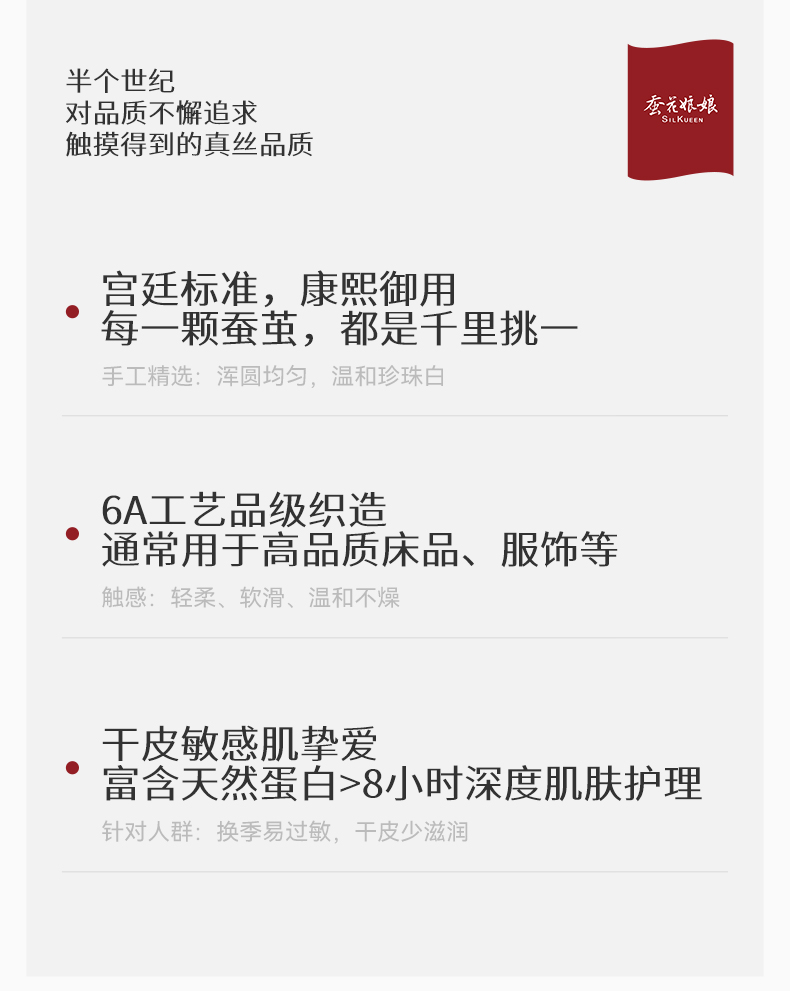 半个世纪
对品质不懈追求
触摸得到的真丝品质

蚕花娘娘
SILKUEEN

• 宫廷标准，康熙御用
每一颗蚕茧，都是千里挑一

手工精选：浑圆均匀，温和珍珠白

• 6A工艺品级织造
通常用于高品质床品、服饰等

触感：轻柔、软滑、温和不燥

• 干皮敏感肌挚爱
富含天然蛋白>8小时深度肌肤护理

针对人群：换季易过敏，干皮少滋润