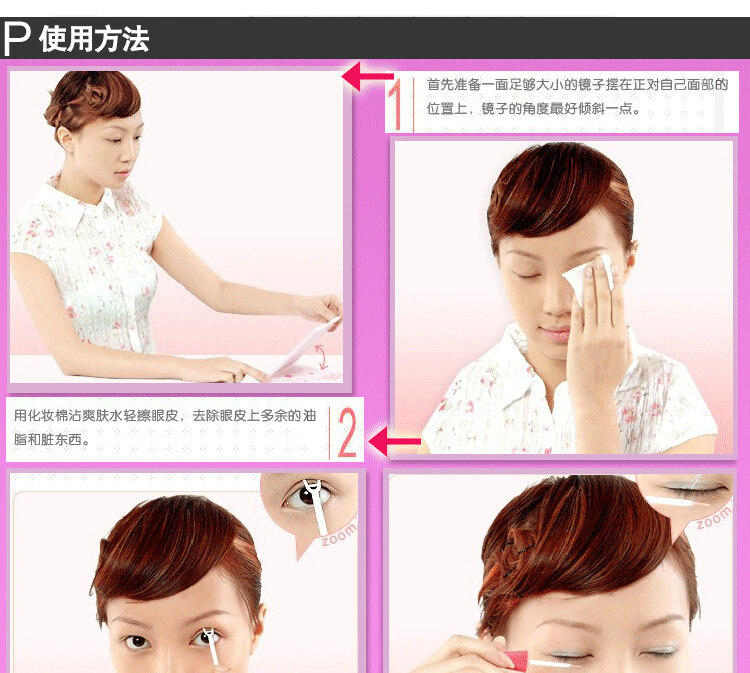 P 使用方法

1 首先准备一面足够大小的镜子摆在正对自己面部的位置上，镜子的角度最好倾斜一点。

用化妆棉沾爽肤水轻擦眼皮，去除眼皮上多余的油脂和脏东西。 2

zoom

zoom