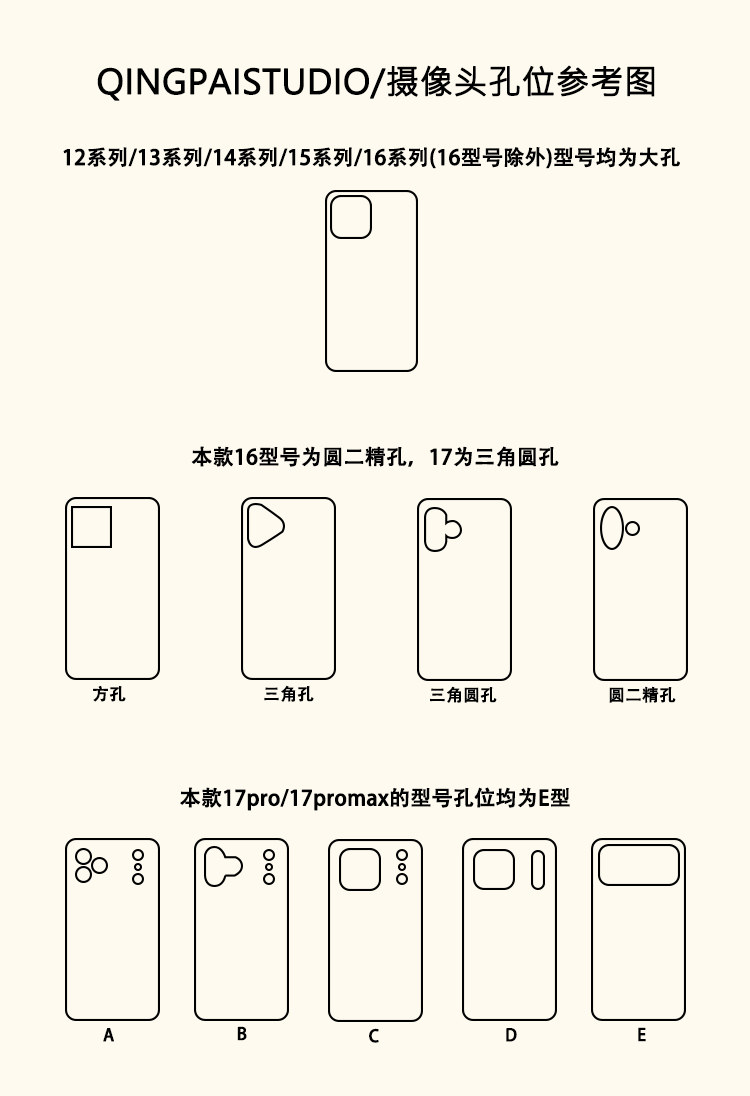 QINGPAISTUDIO/摄像头孔位参考图

12系列/13系列/14系列/15系列/16系列(16型号除外)型号均为大孔

本款16型号为圆二精孔，17为三角圆孔

方孔

三角孔

三角圆孔

圆二精孔

本款17pro/17promax的型号孔位均为E型

A

B

C

D

E