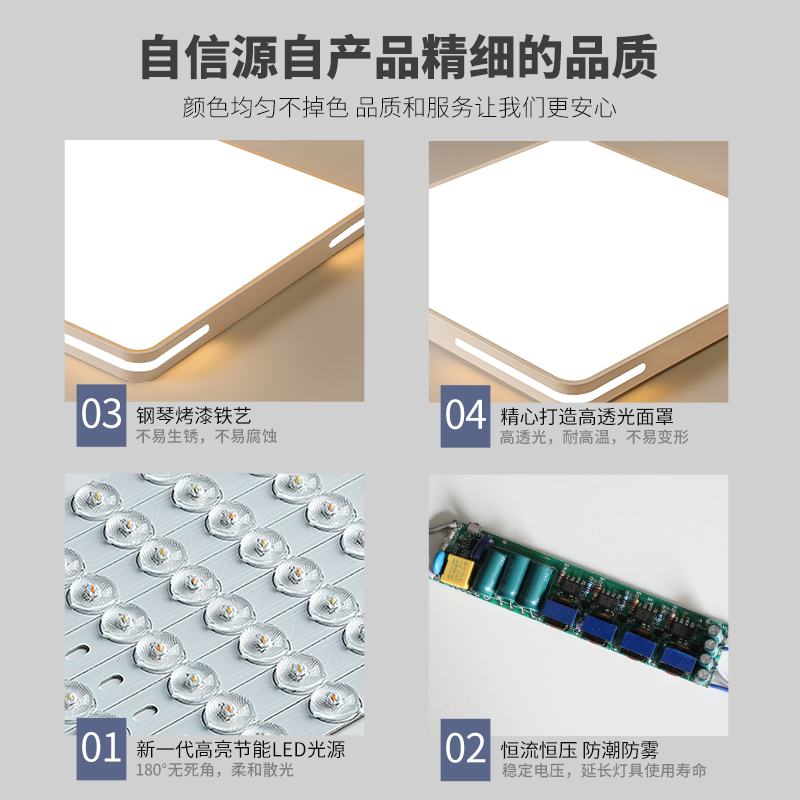 自信源自产品精细的品质
颜色均匀不掉色 品质和服务让我们更安心

03 钢琴烤漆铁艺
不易生锈，不易腐蚀

04 精心打造高透光面罩
高透光，耐高温，不易变形

01 新一代高亮节能LED光源
180°无死角，柔和散光

02 恒流恒压 防潮防雾
稳定电压，延长灯具使用寿命