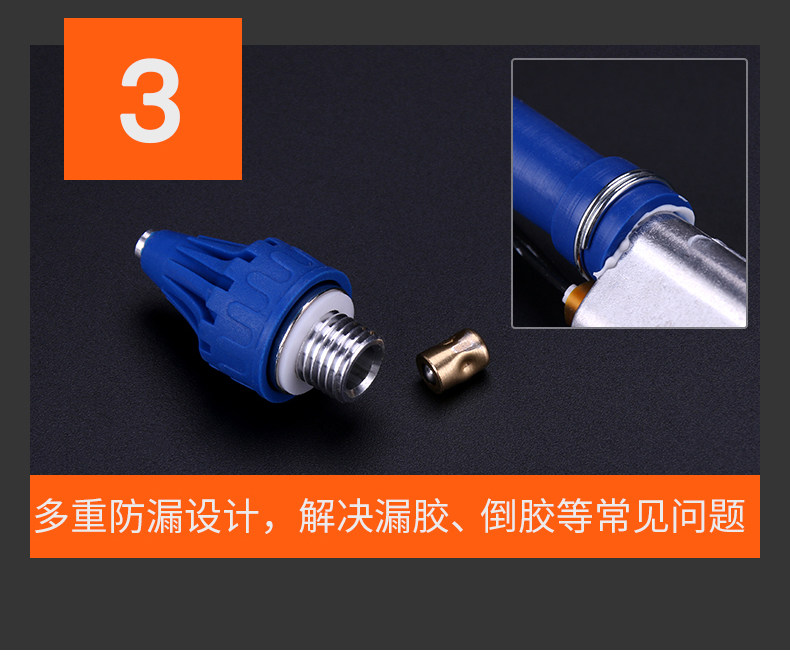 3

多重防漏设计，解决漏胶、倒胶等常见问题