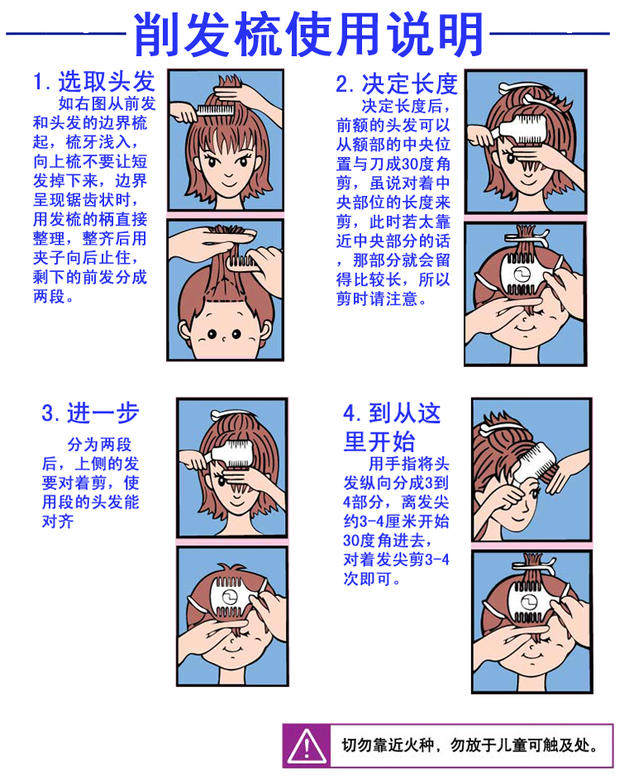 削发梳使用说明

1. 选取头发
如右图从前发和头发的边界梳起，梳牙浅入，向上梳不要让短发掉下来，边界呈现锯齿状时，用发梳的柄直接整理，整齐后用夹子向后止住，剩下的前发分成两段。

2. 决定长度
决定长度后，前额的头发可以从额部的中央位置与刀成30度角剪，虽说对着中央部位的长度来剪，此时若太靠近中央部分的话，那部分就会留得比较长，所以剪时请注意。

3. 进一步
分为两段后，上侧的发要对着剪，使用段的头发能对齐

4. 到从这里开始
用手指将头发纵向分成3到4部分，离发尖约3-4厘米开始30度角进去，对着发尖剪3-4次即可。

切勿靠近火种，勿放于儿童可触及处。